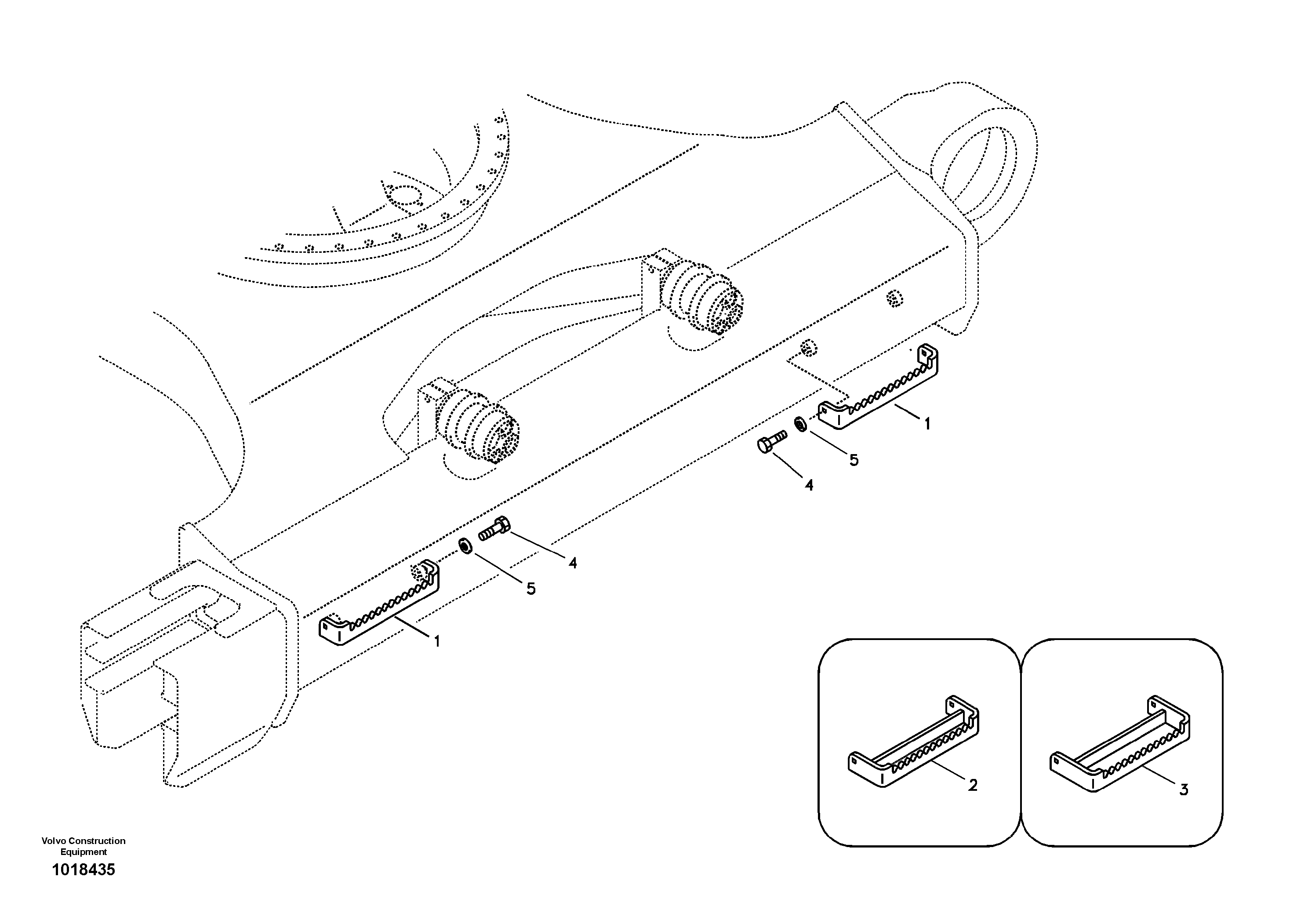 1
5
4
4
5
1
2
3
Volvo Construction Equipment
1018435