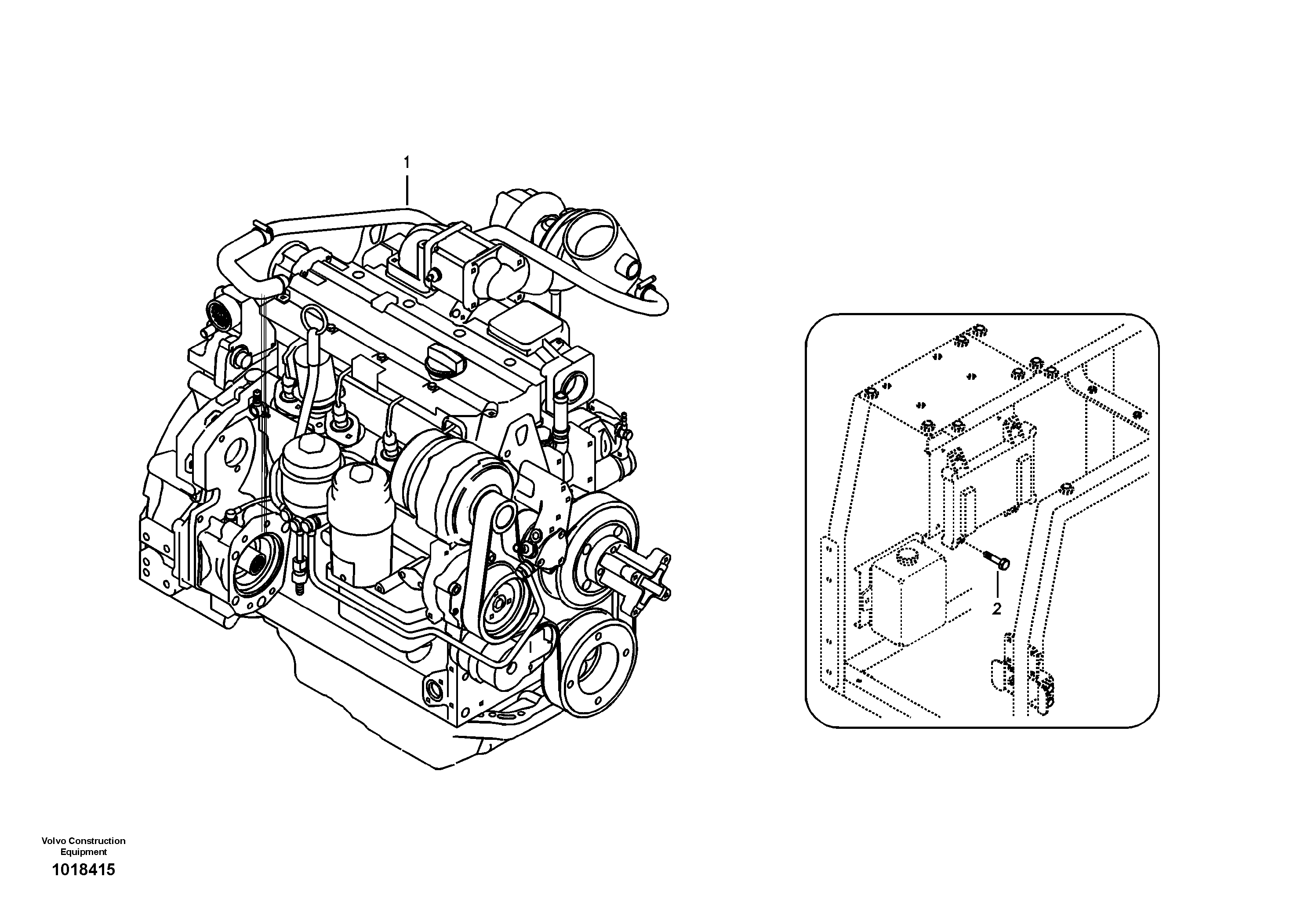 1

2

Volvo Construction Equipment

1018415