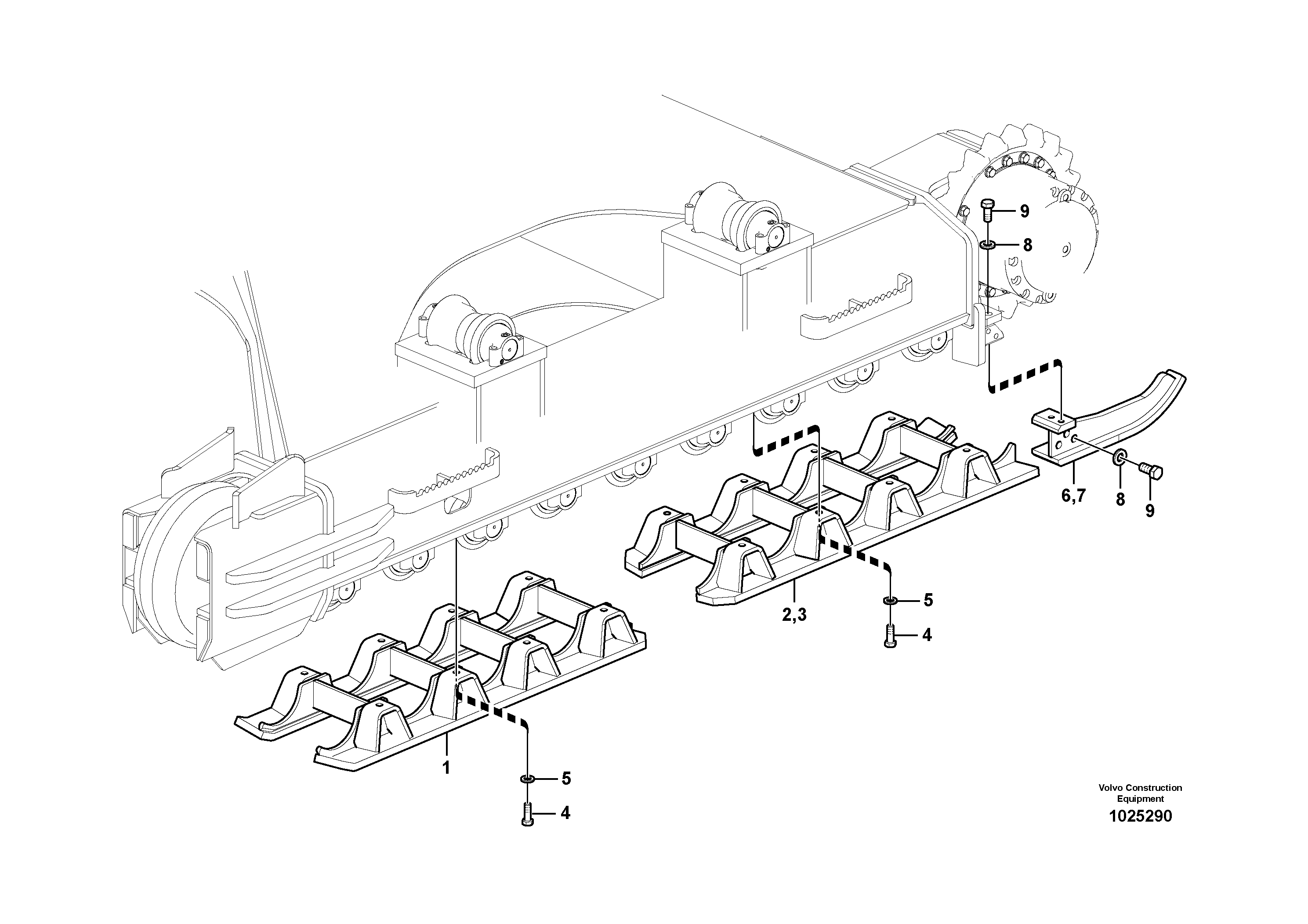 9

8

6,7

8

9

2,3

5

4

1

5

4

Volvo Construction Equipment

1025290