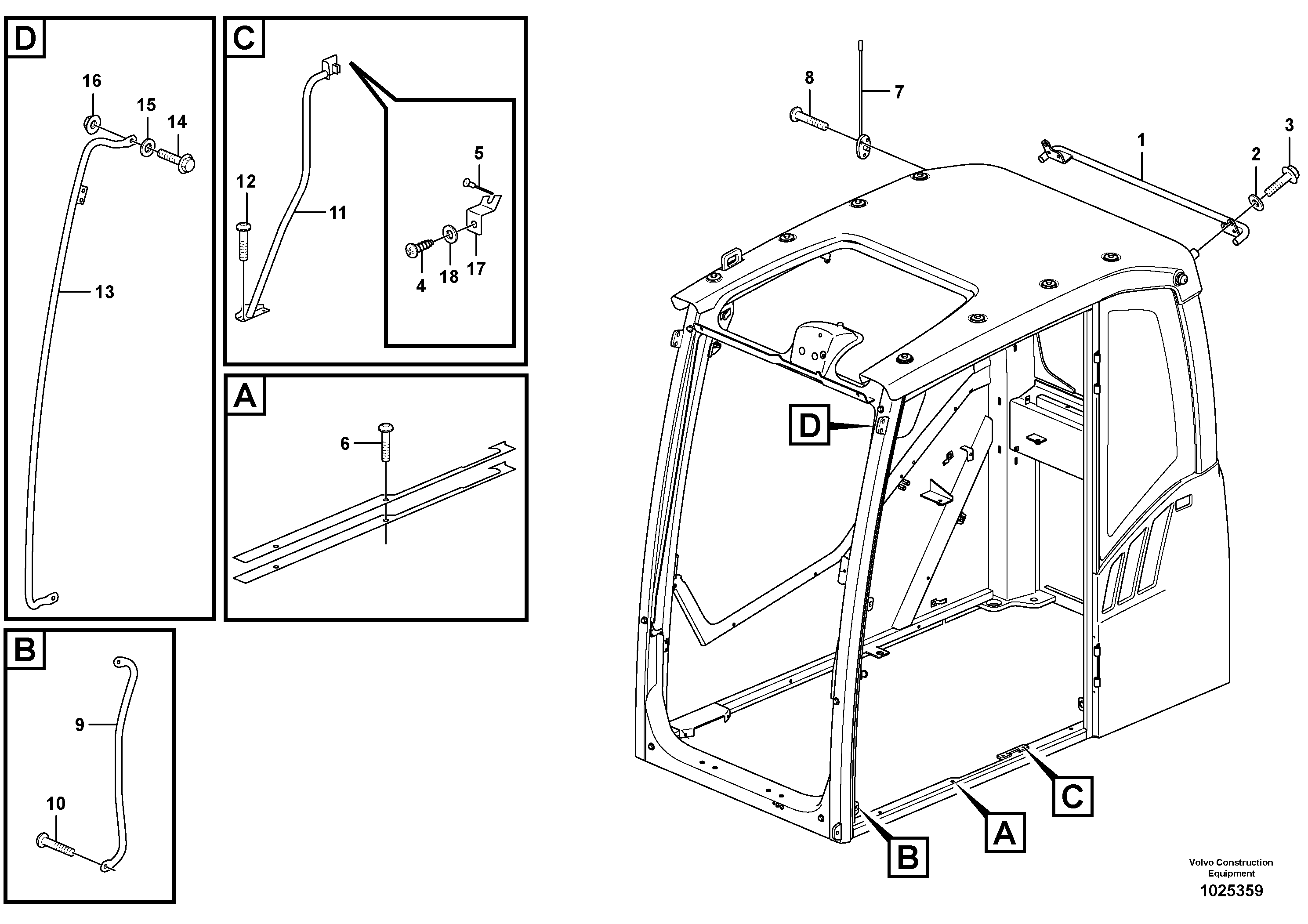 D
16
15
14
13

C
12
11
5
4
18
17

A
6

B
9
10

8
7
1
2
3
D
C
A
B

Volvo Construction Equipment
1025359