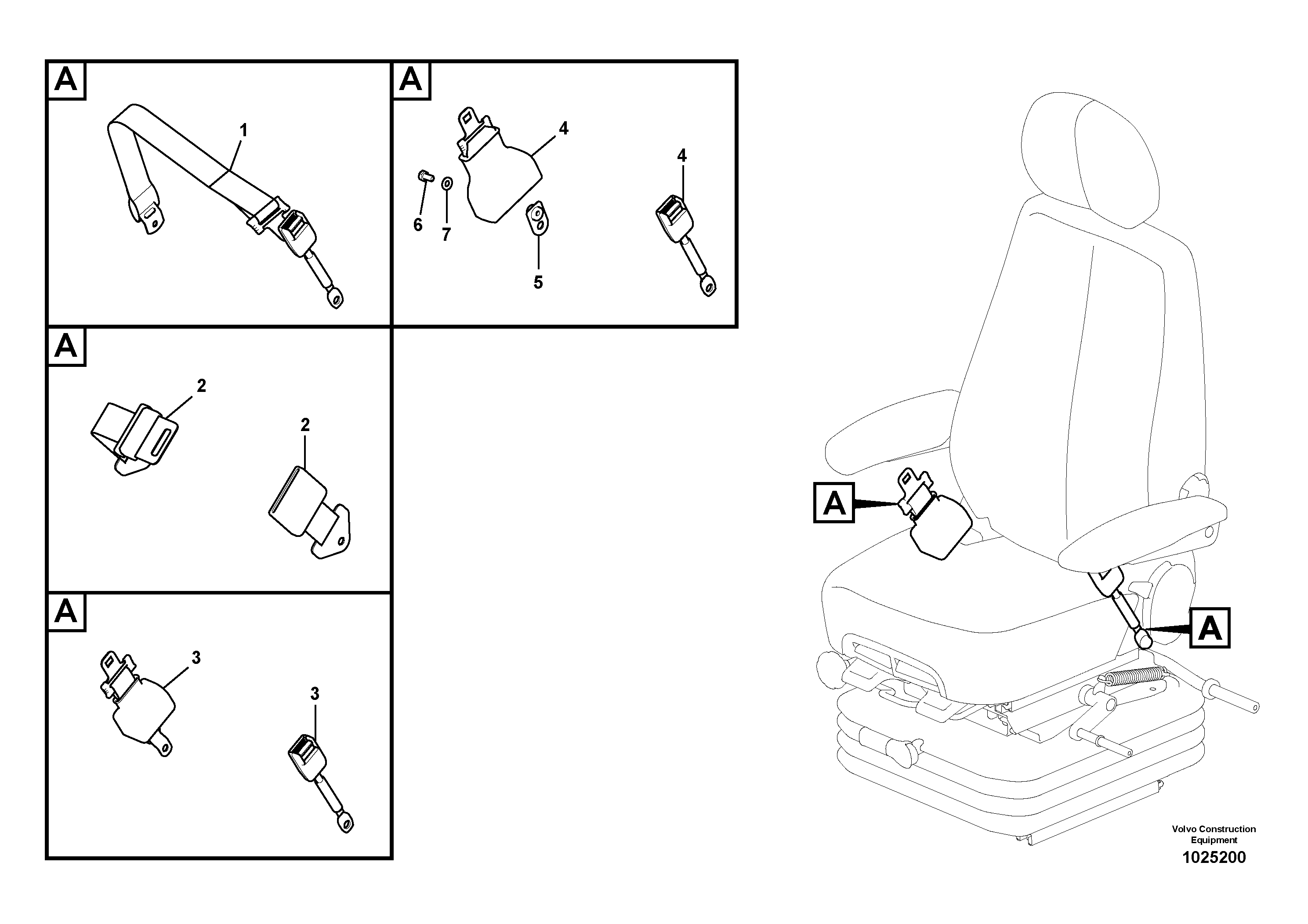 A
1

A
4
4
6
7
5

A
2
2

A
3
3

A
A

Volvo Construction Equipment
1025200