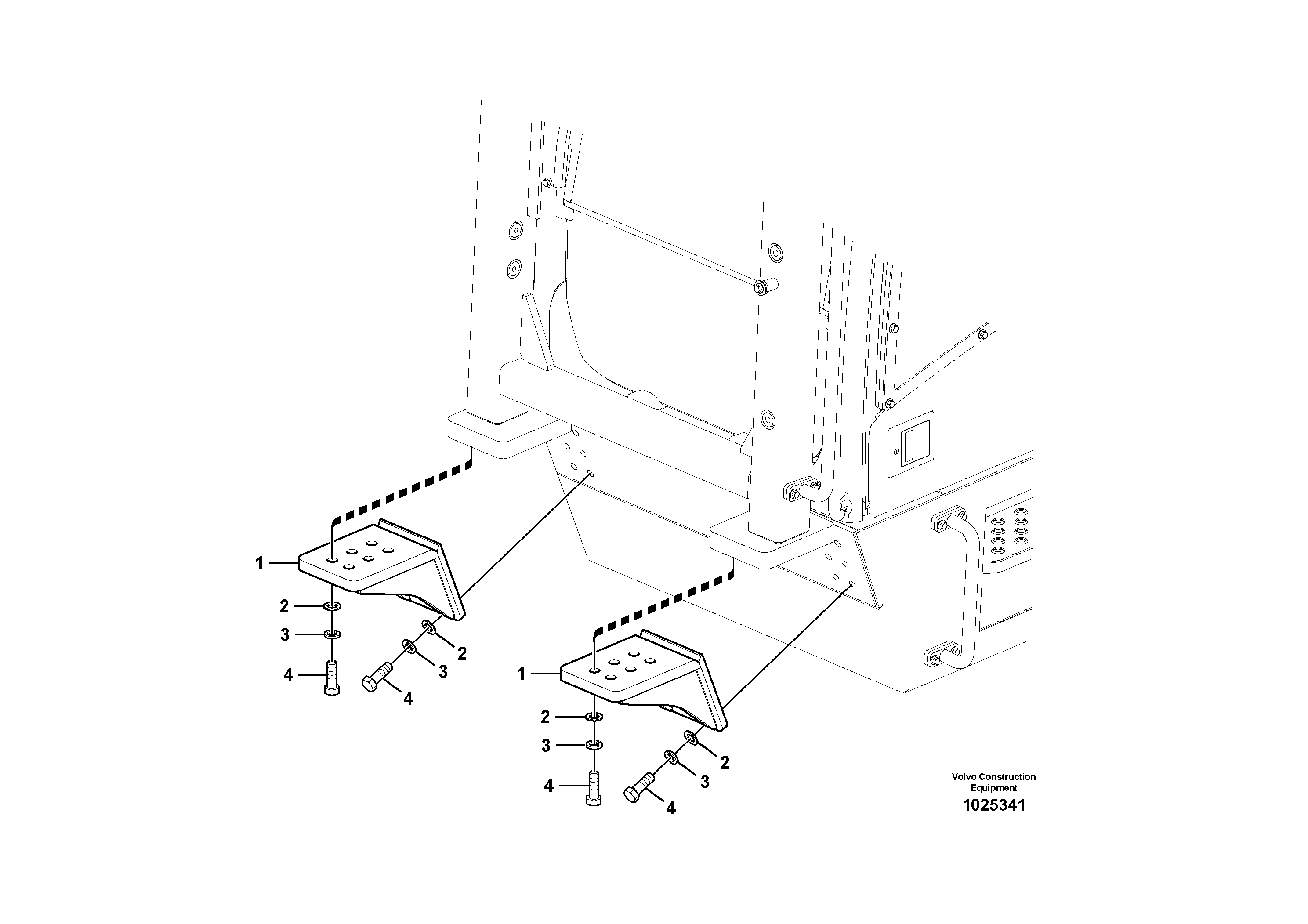 1
2
3
4
2
3
4
1
2
3
4
2
3
4

Volvo Construction Equipment
1025341