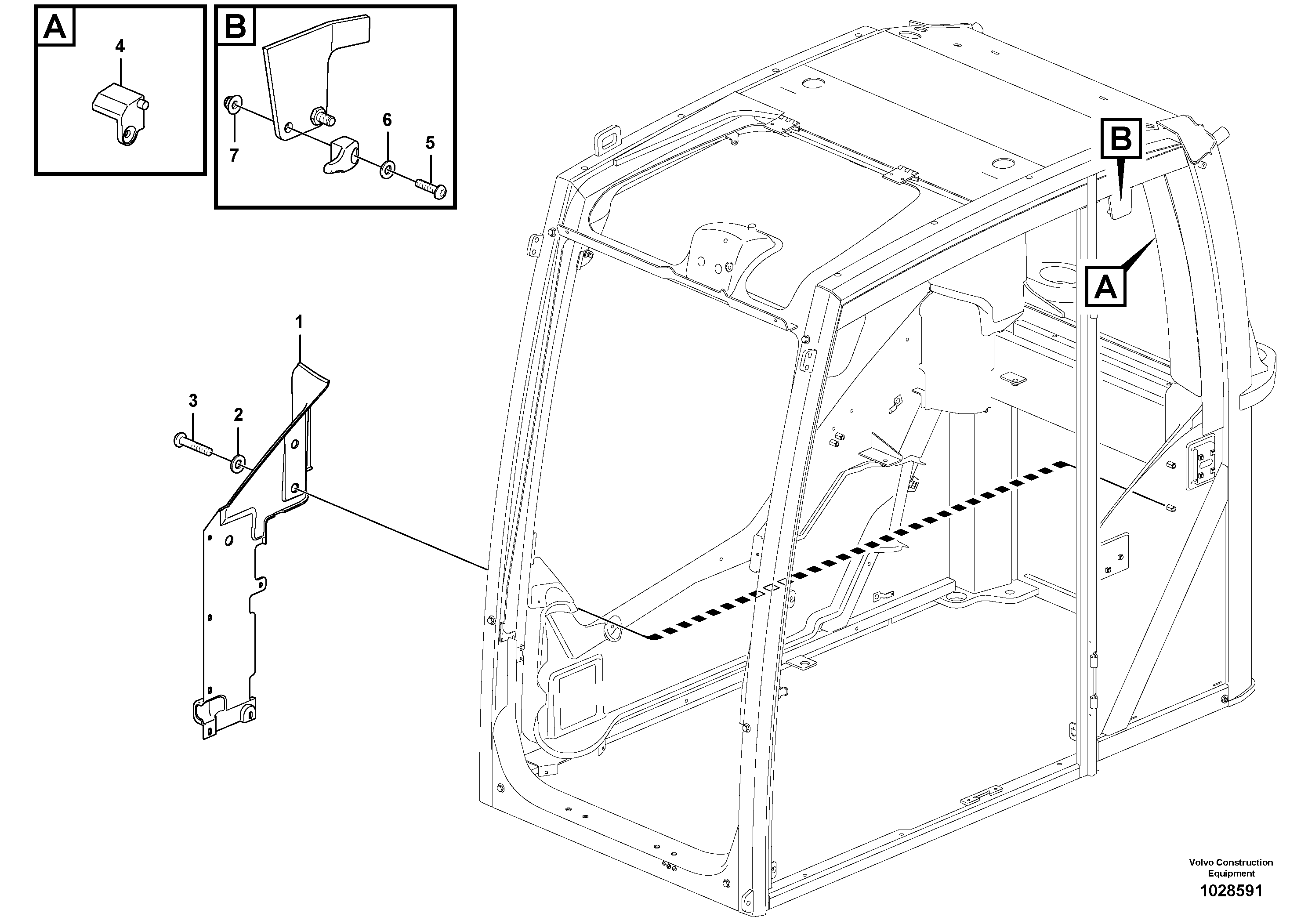 A

4

B

7

6

5

B

A

1

3

2

Volvo Construction Equipment

1028591