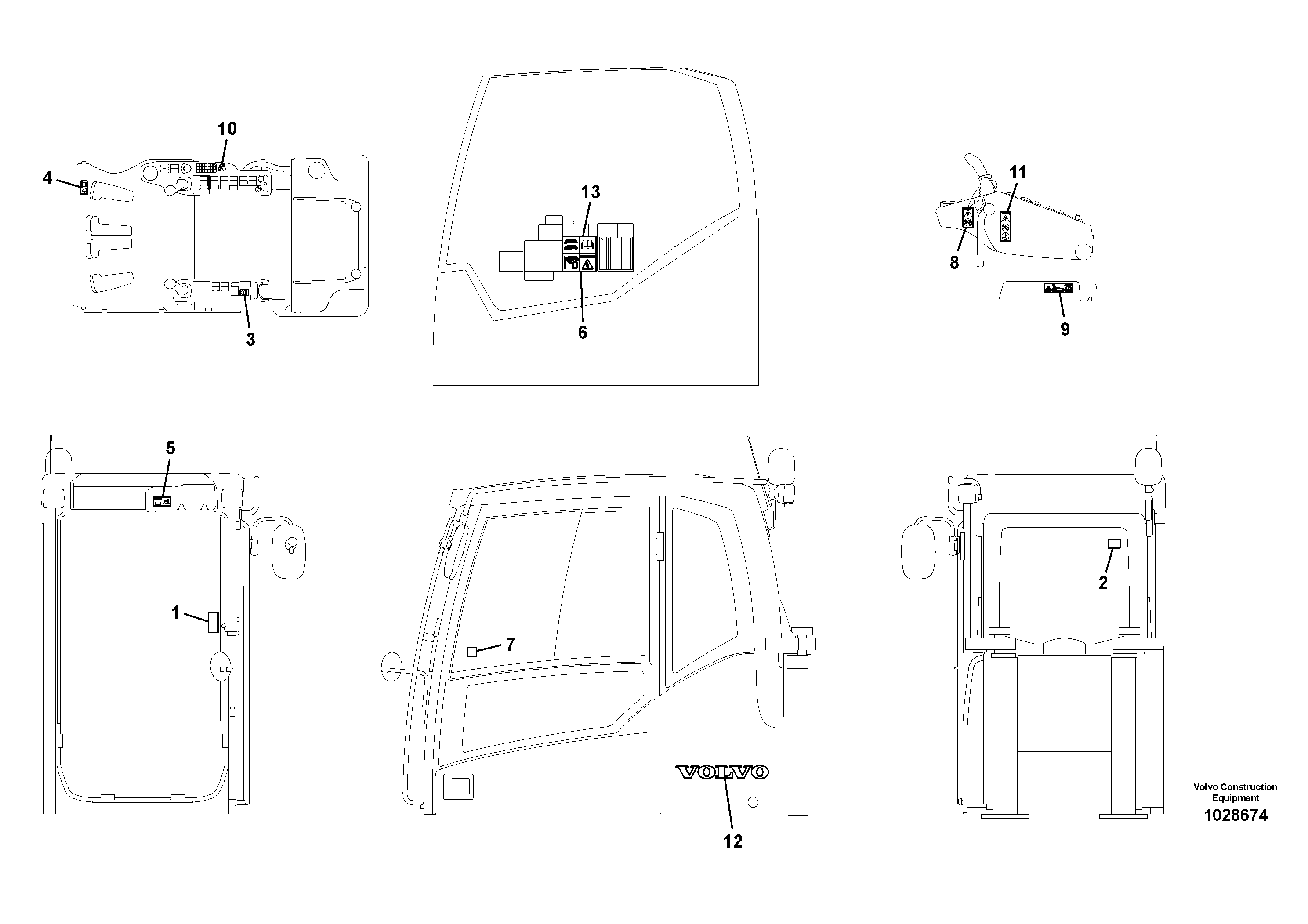 10
4
3
13
6
11
8
9
5
1
7
VOLVO
12
2
Volvo Construction Equipment
1028674