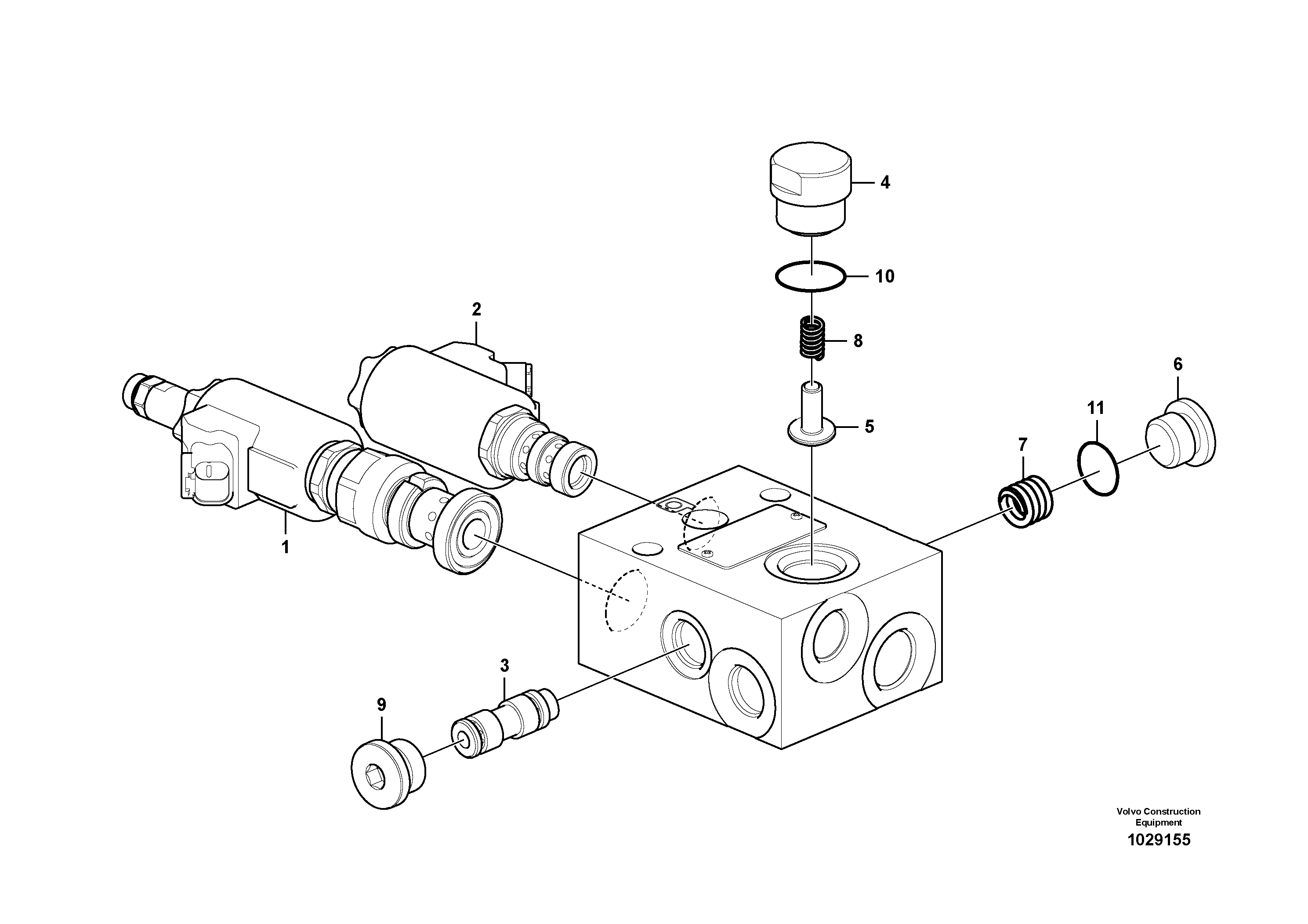 4

10

2

8

6

11

5

7

1

3

9

Volvo Construction Equipment
1029155