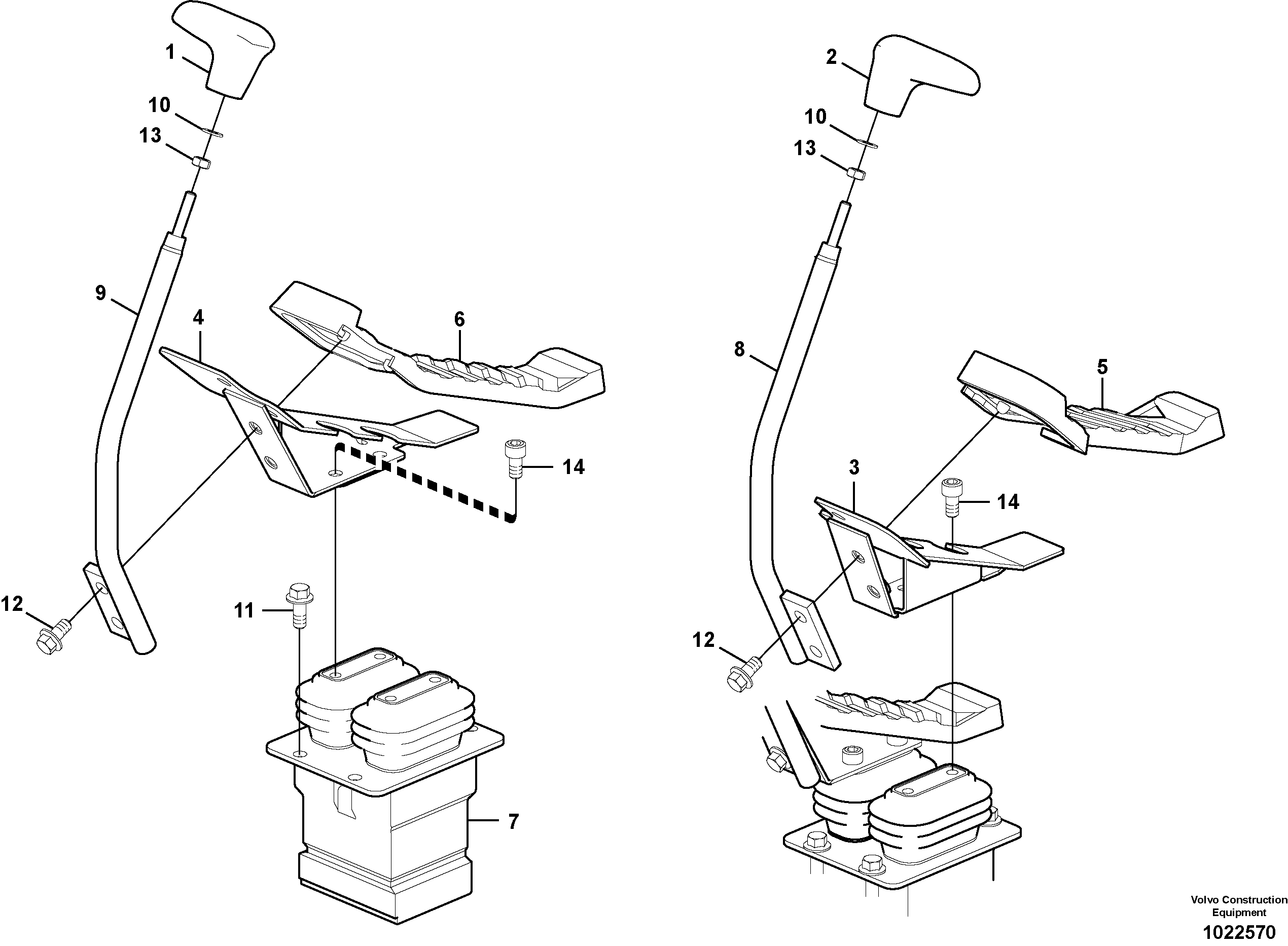 1
10
13
9
4
6
14
12
11
7
2
10
13
8
5
3
14
12
Volvo Construction Equipment
1022570