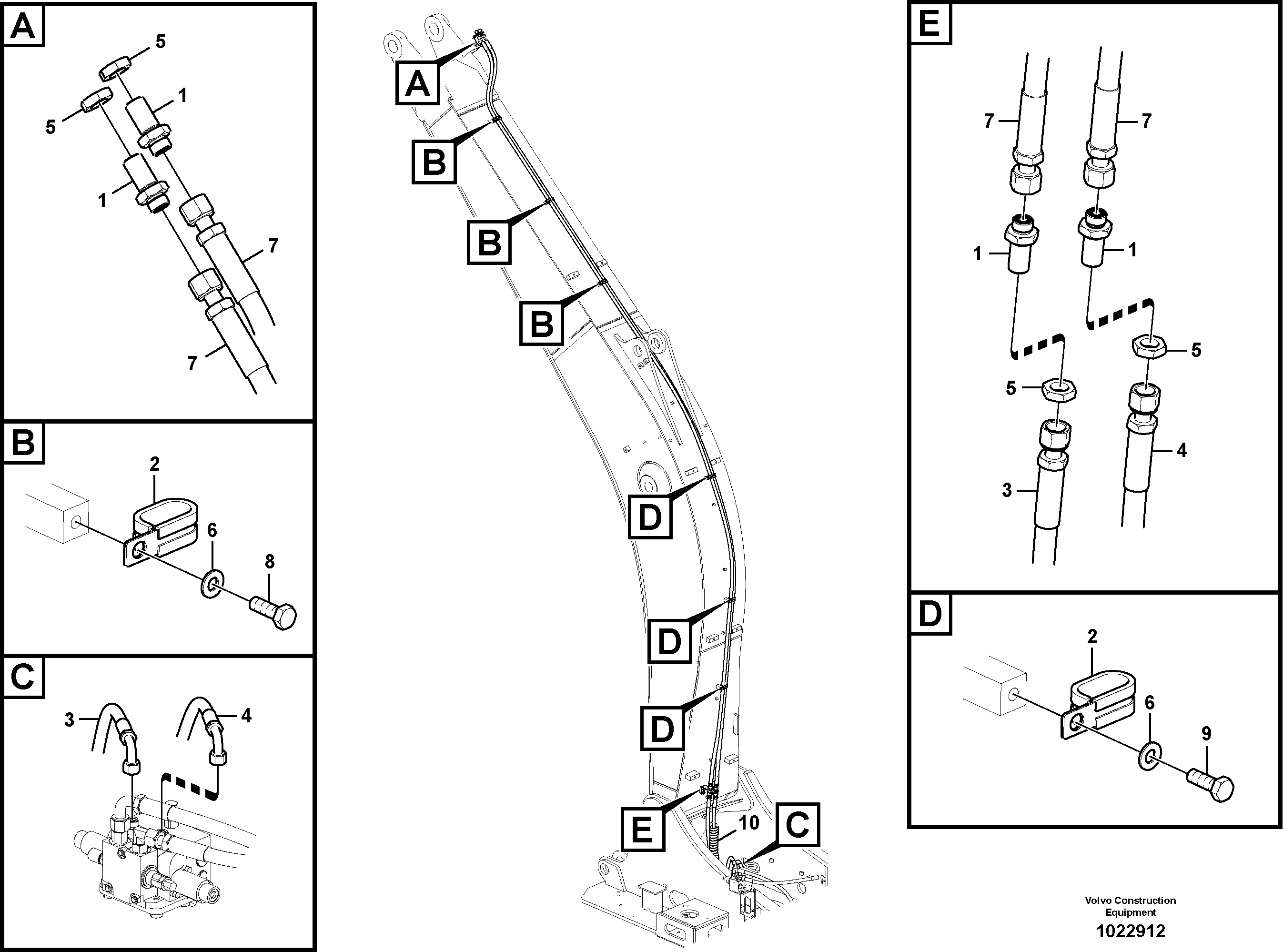 A
5
1
5
1
7
7

B
2
6
8

C
3
4

A
B
B
B
D
D
D
E
10
C

E
7
7
1
1
5
5
4
3

D
2
6
9

Volvo Construction Equipment
1022912