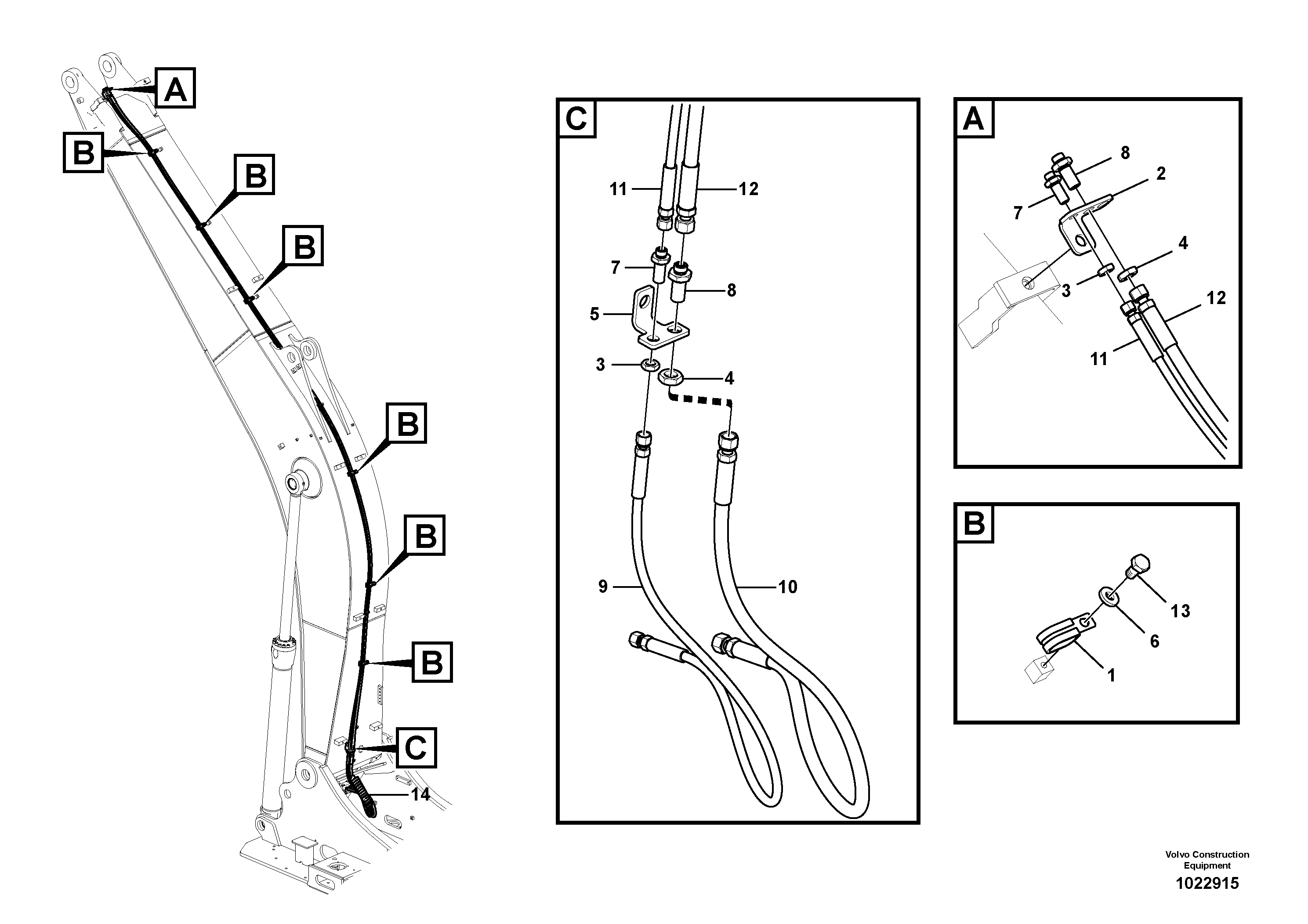 A
B
B
B
B
B
B
C
14

C
11
12
7
8
5
3
4
9
10

A
8
2
7
4
3
12
11

B
13
6
1

Volvo Construction Equipment
1022915