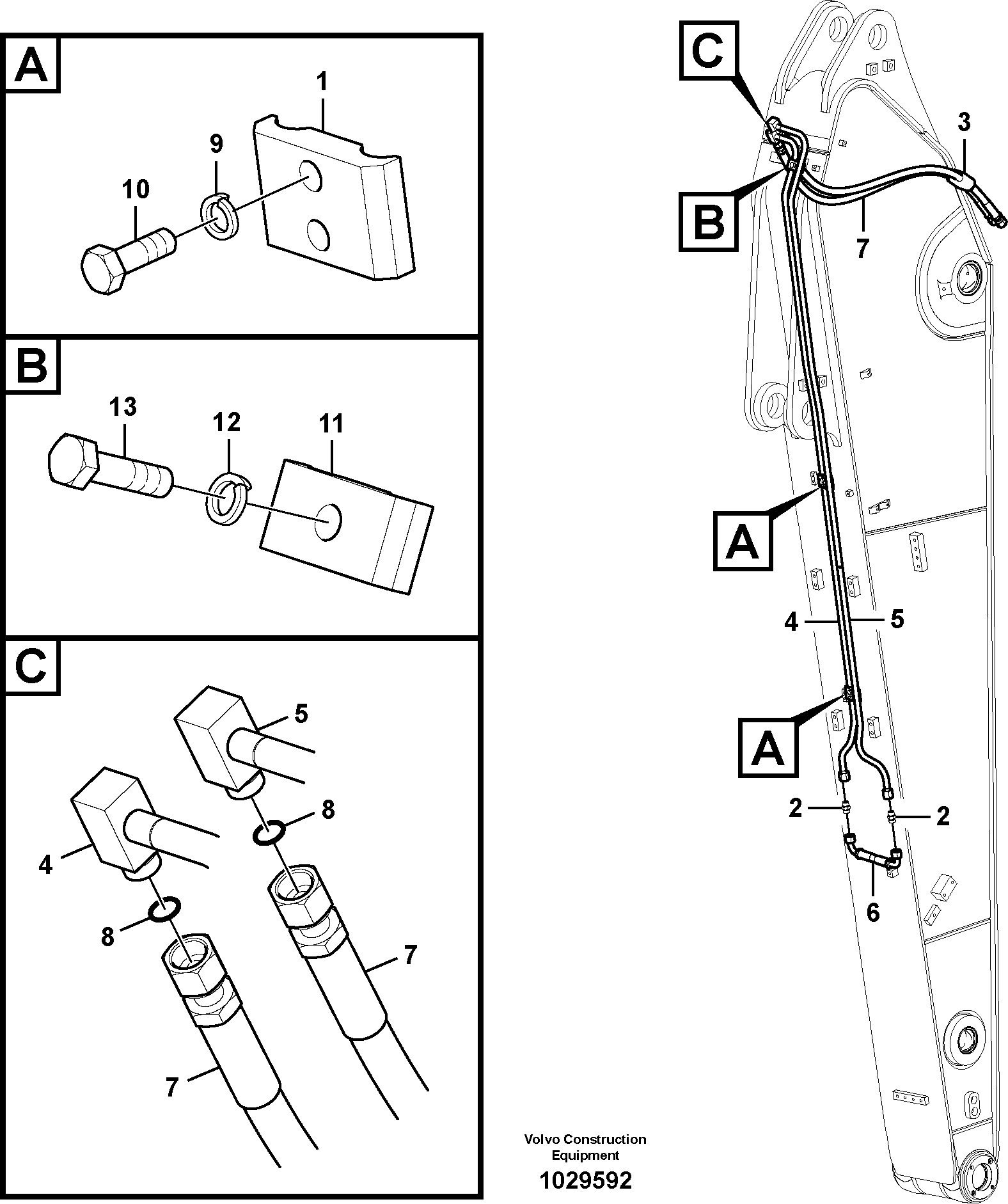 A
1
9
10

B
13
12
11

C
5
8
4
8
7
7

C
3
B
7
A
4
5
A
2
2
6

Volvo Construction Equipment
1029592