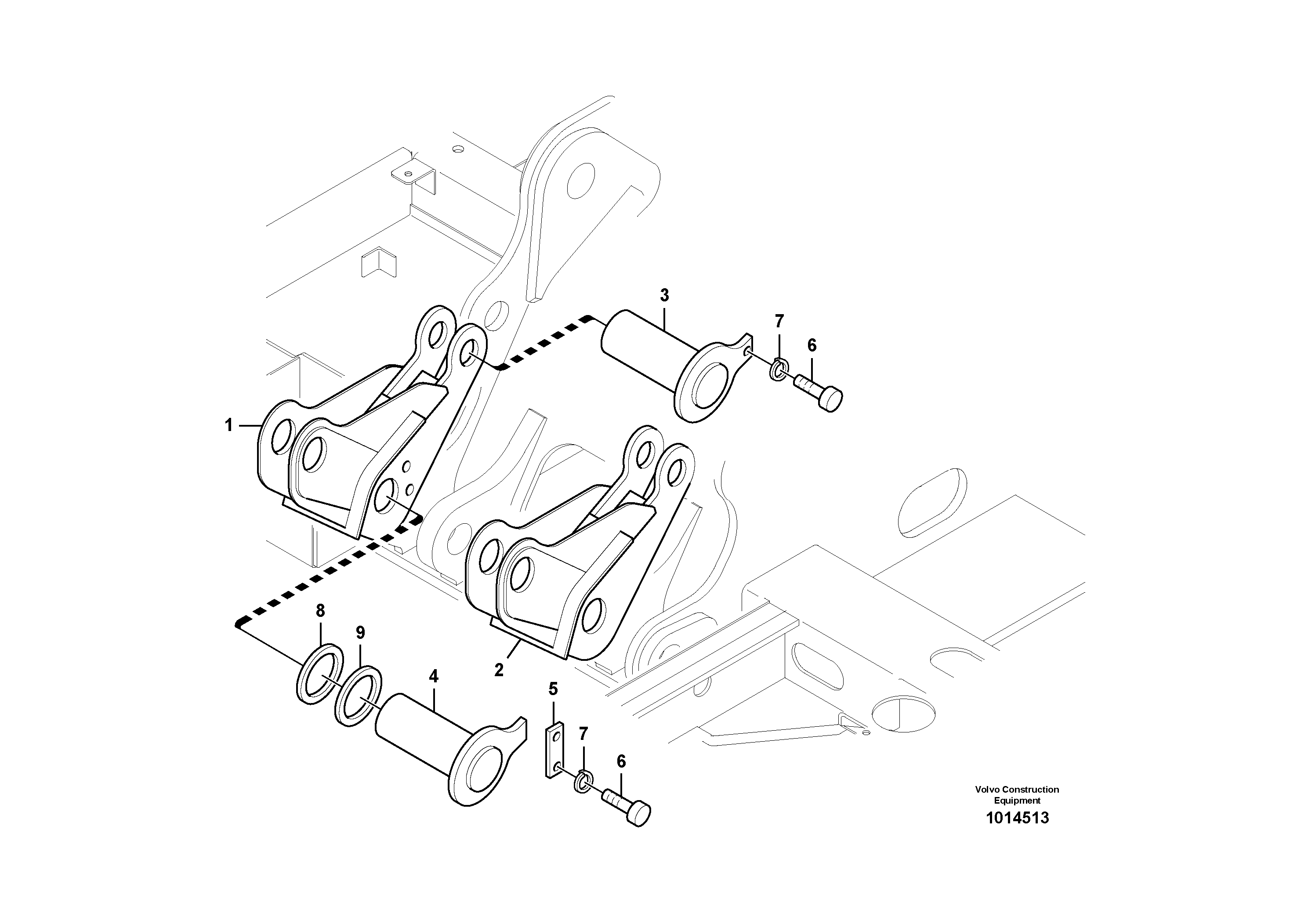 3
7
6
1
8
9
2
4
5
7
6
Volvo Construction Equipment
1014513