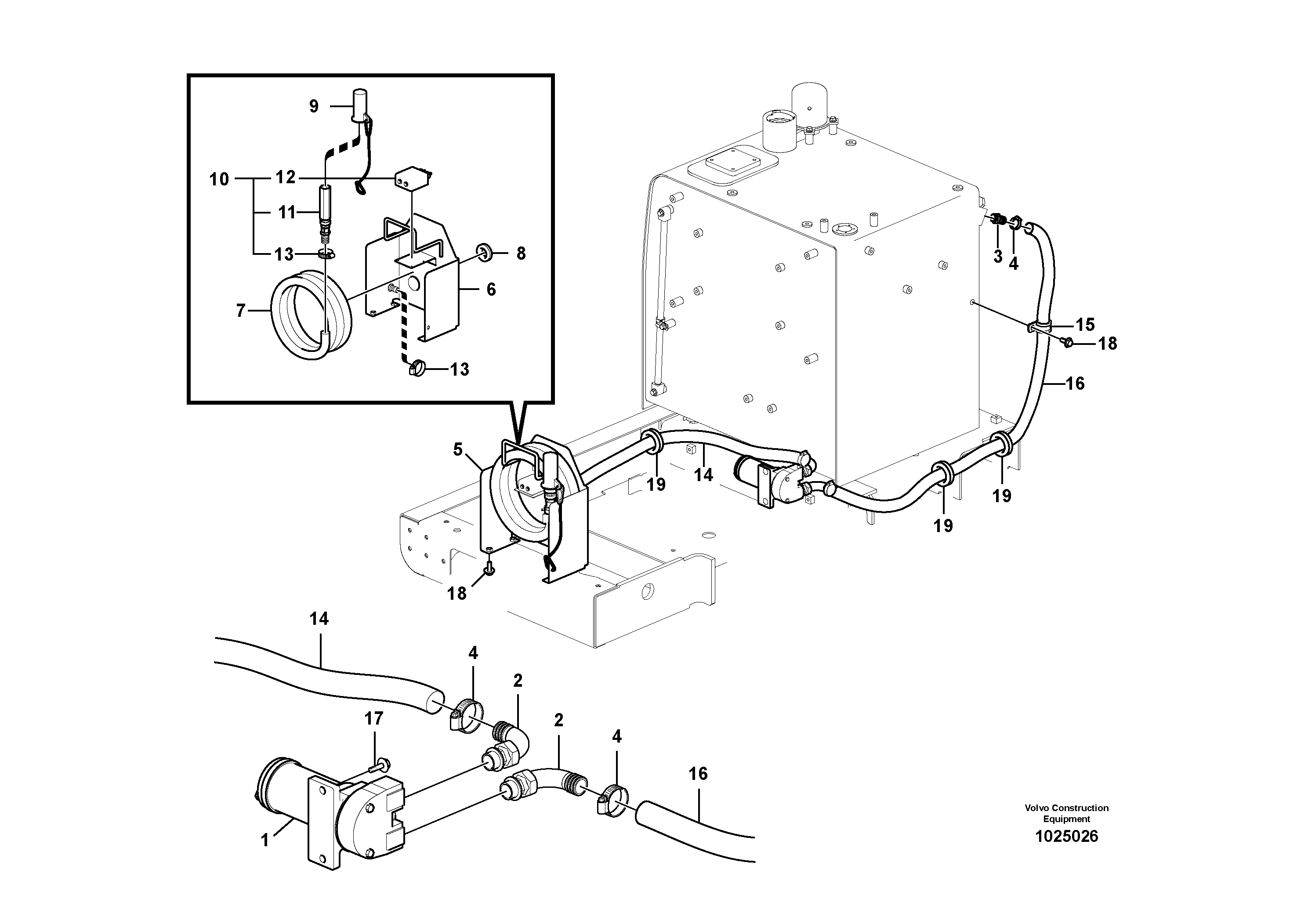 9
10
12
11
13
8
6
7
13
3
4
15
18
16
5
19
14
19
19
18
14
4
2
17
2
4
16
1
Volvo Construction Equipment
1025026