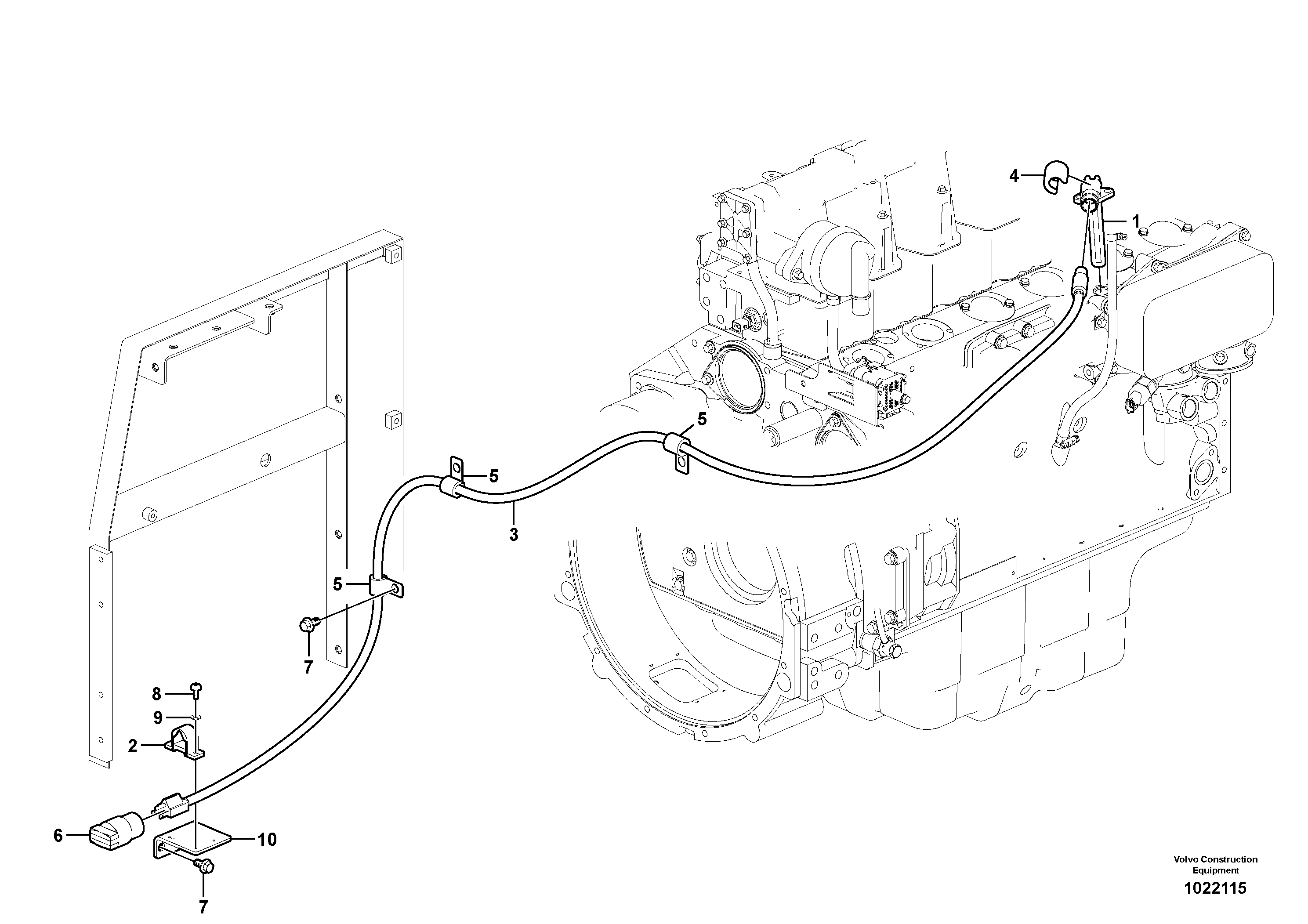 4
1
5
5
3
5
7
8
9
2
6
10
7
Volvo Construction Equipment
1022115