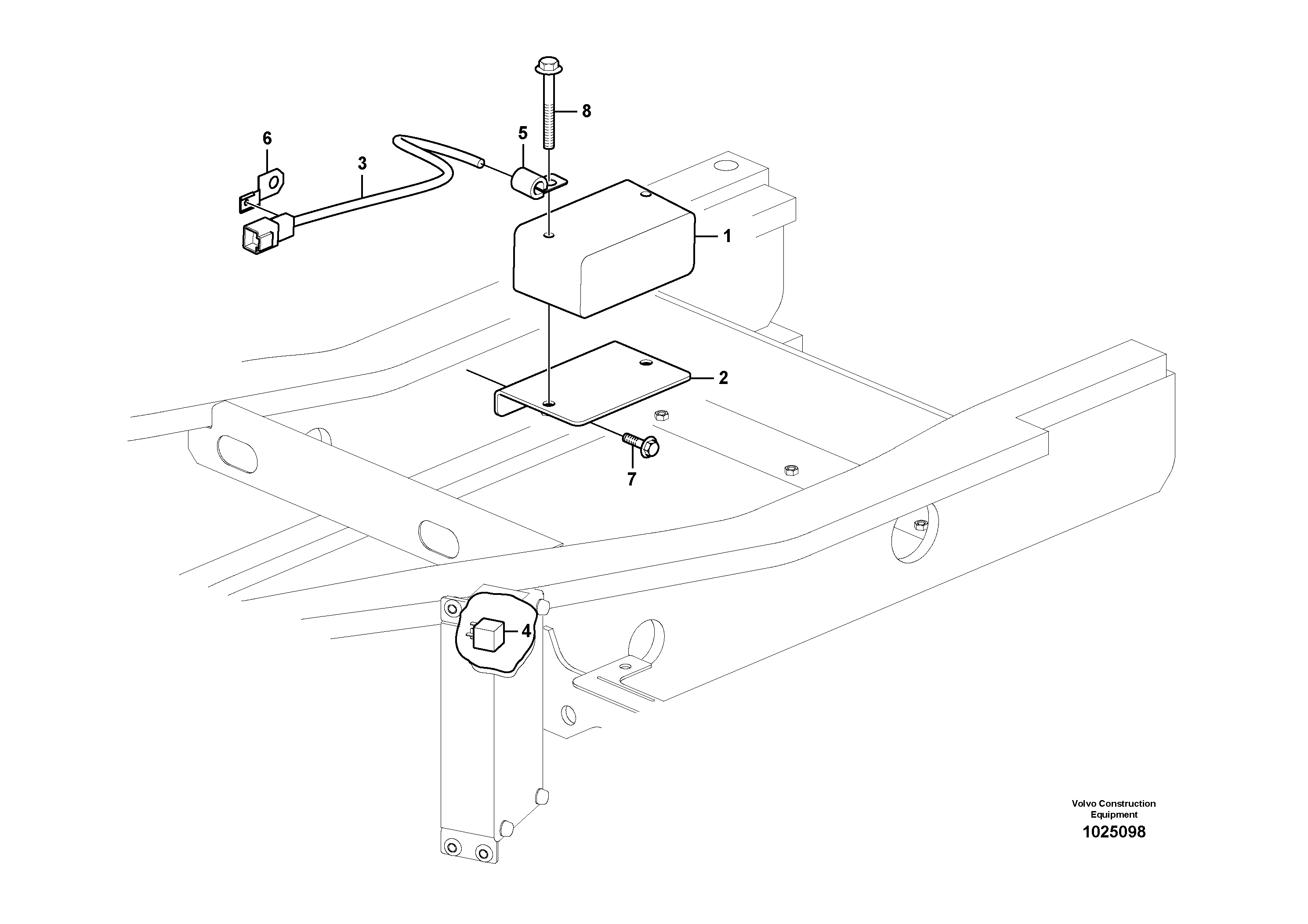 8
6
5
3
1
2
7
4

Volvo Construction Equipment
1025098