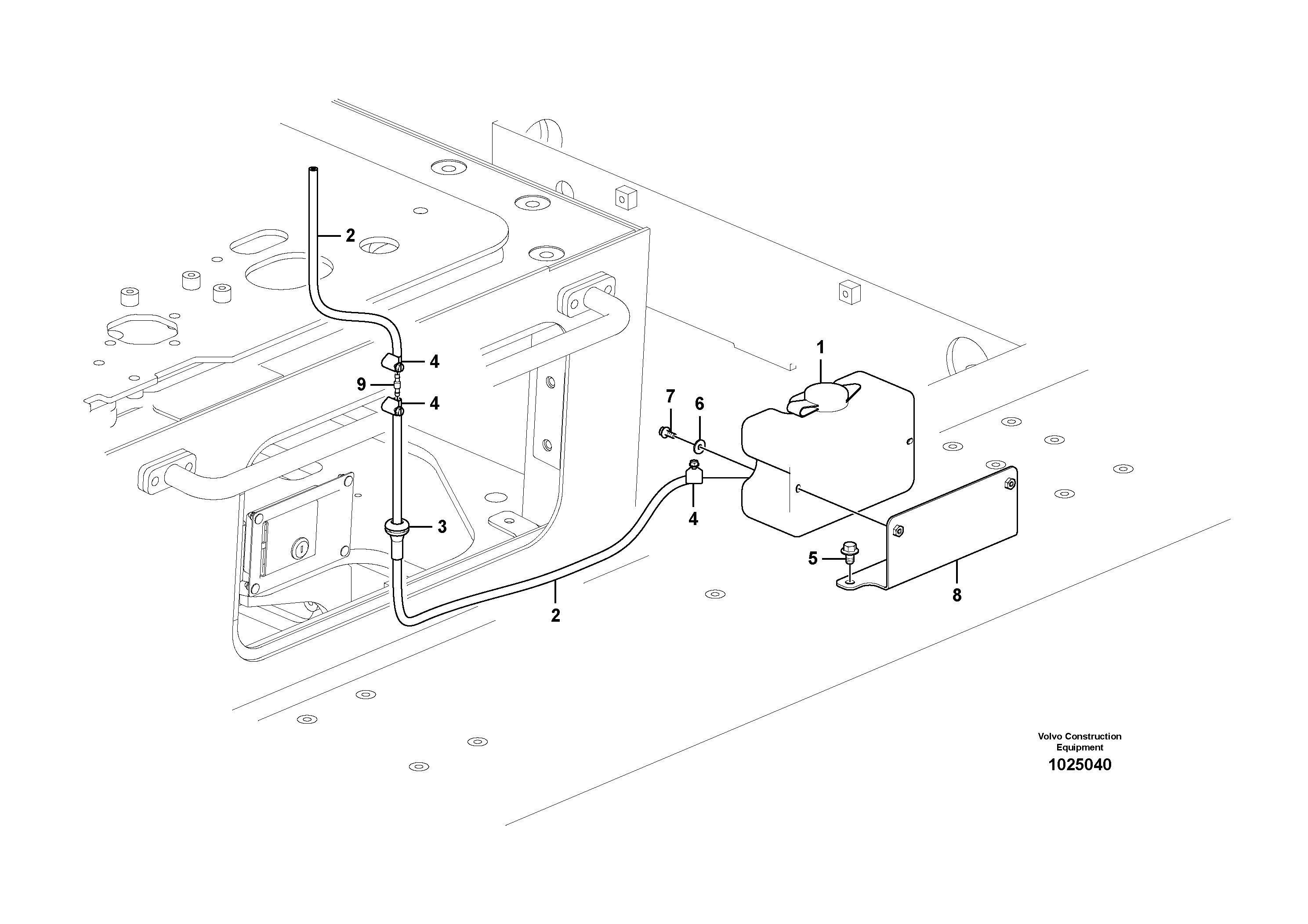 2

4

9

4

1

7

6

4

3

5

8

2

Volvo Construction Equipment

1025040