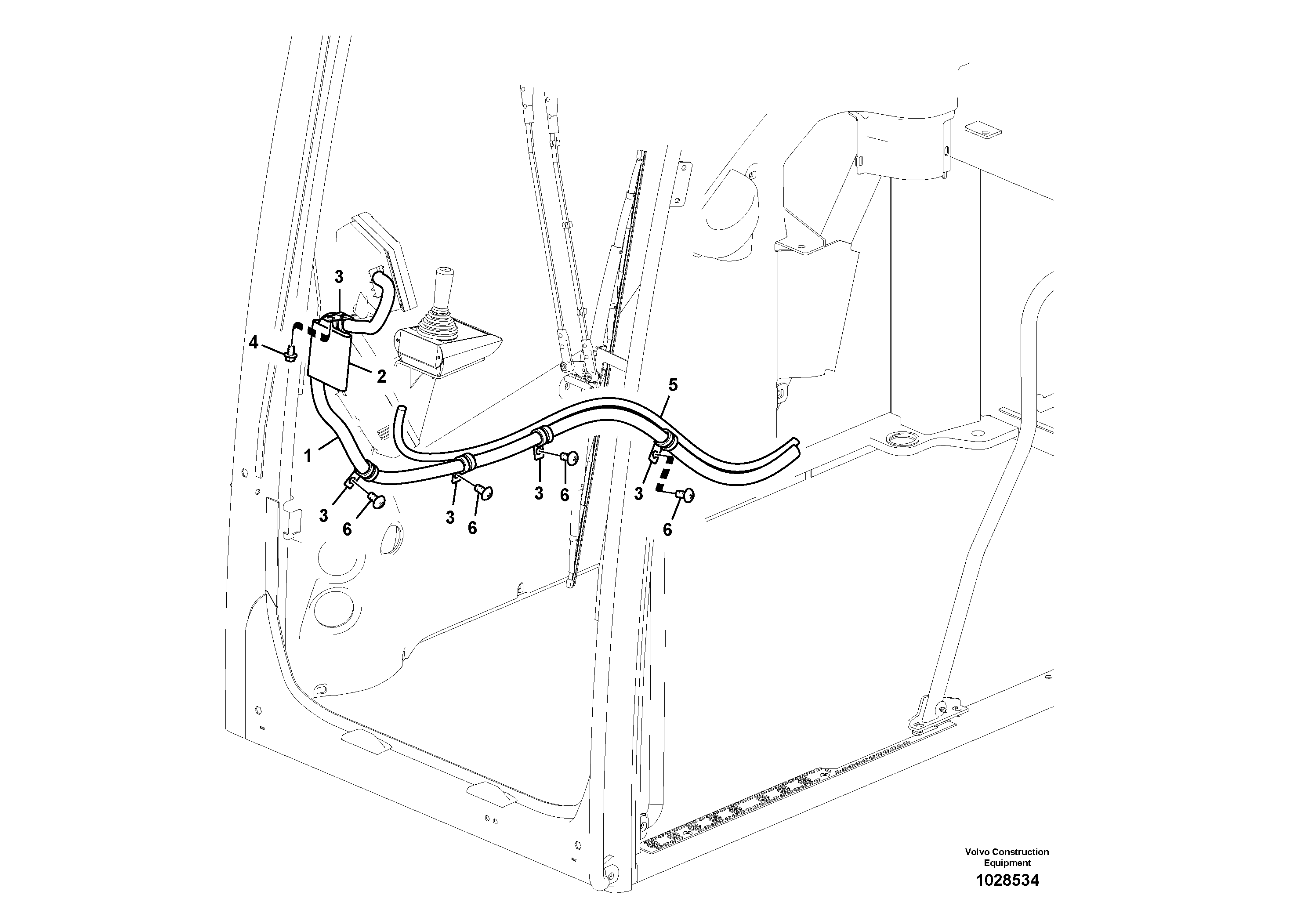 3
4
2
5
1
3
6
3
6
3
6
3
6
Volvo Construction Equipment
1028534