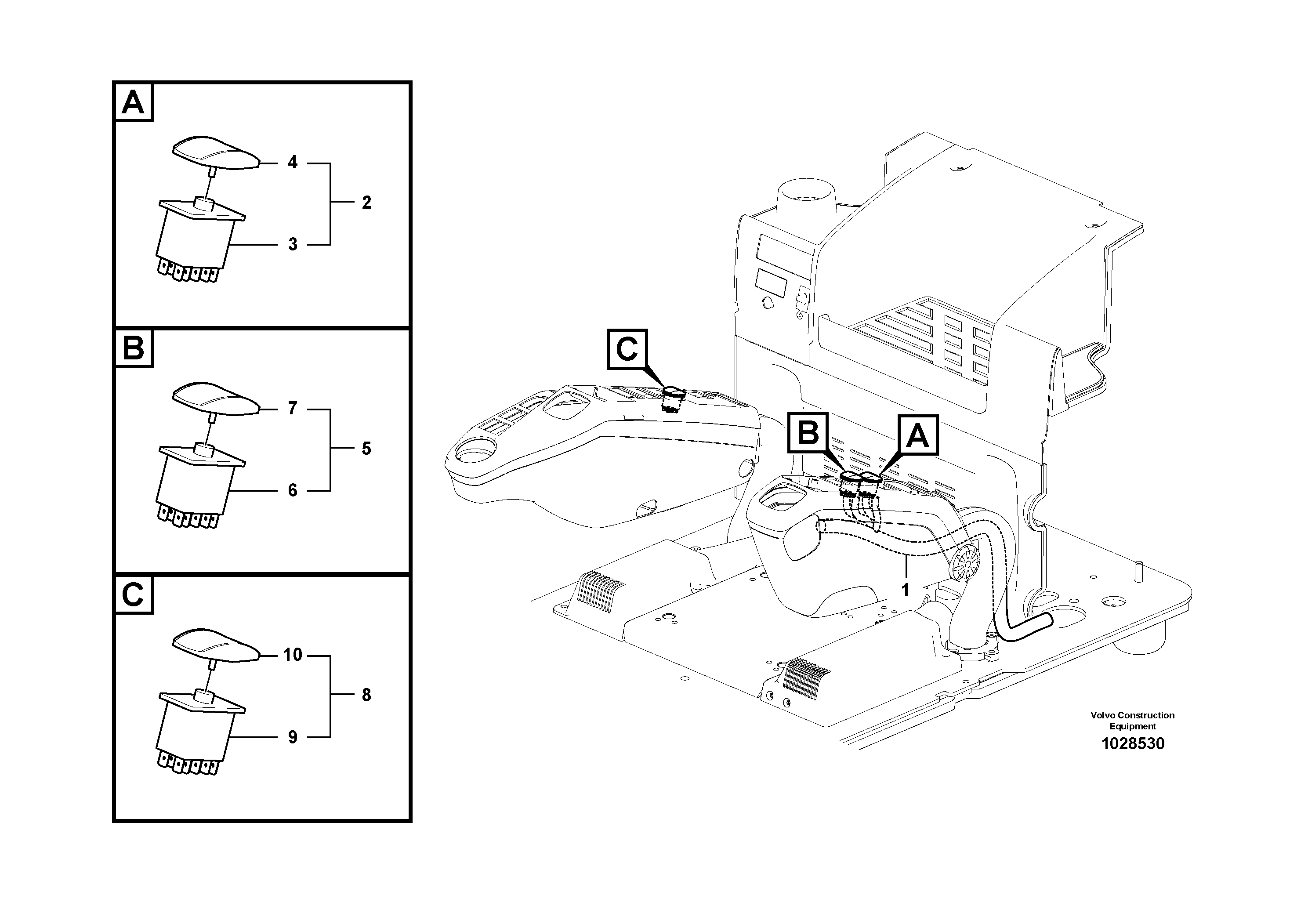 A
4
2
3

B
7
5
6

C
10
8
9

C
B
A
1

Volvo Construction Equipment
1028530