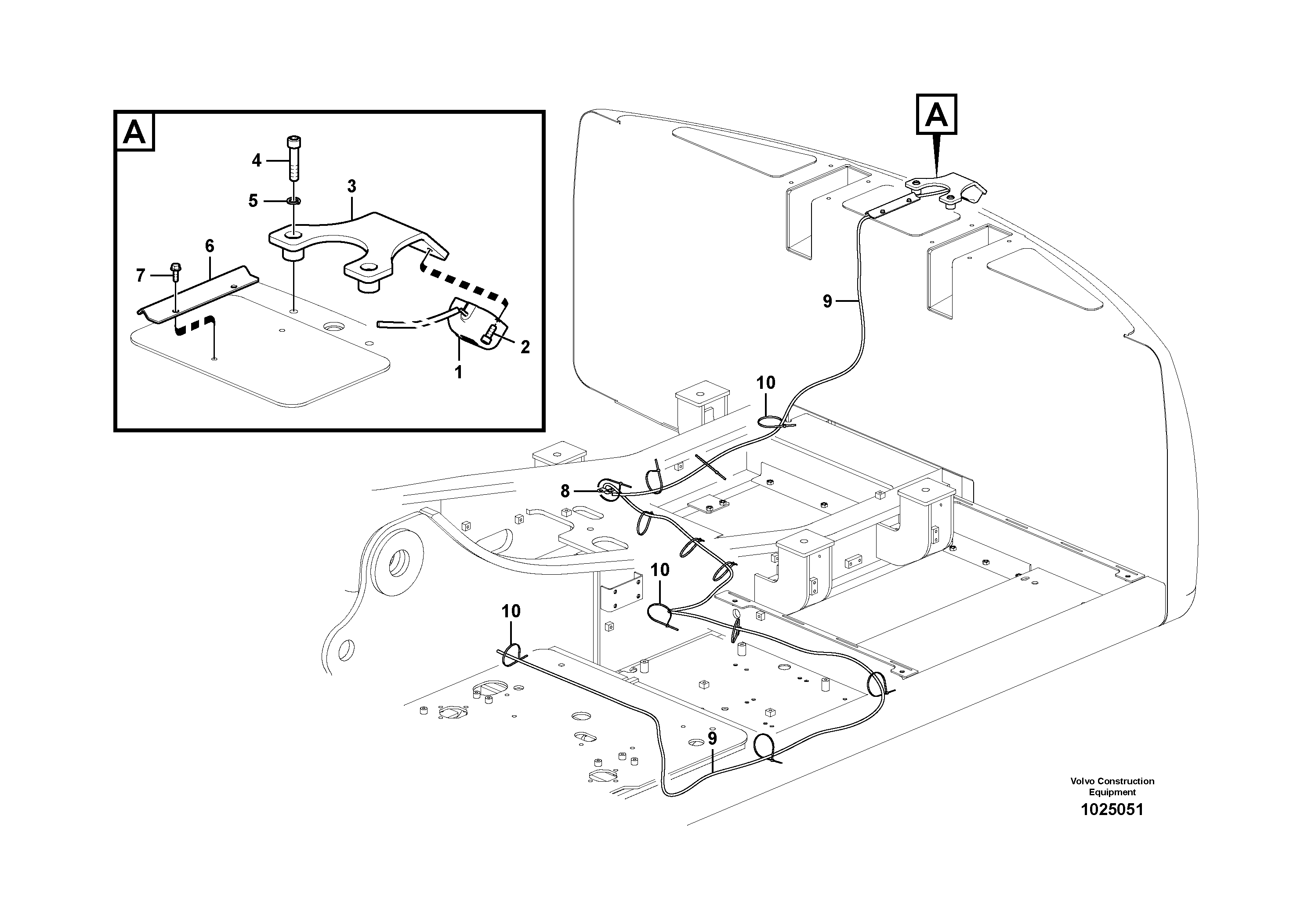 A

4

5

3

6

7

2

1

A

9

10

8

10

10

9

Volvo Construction Equipment
1025051