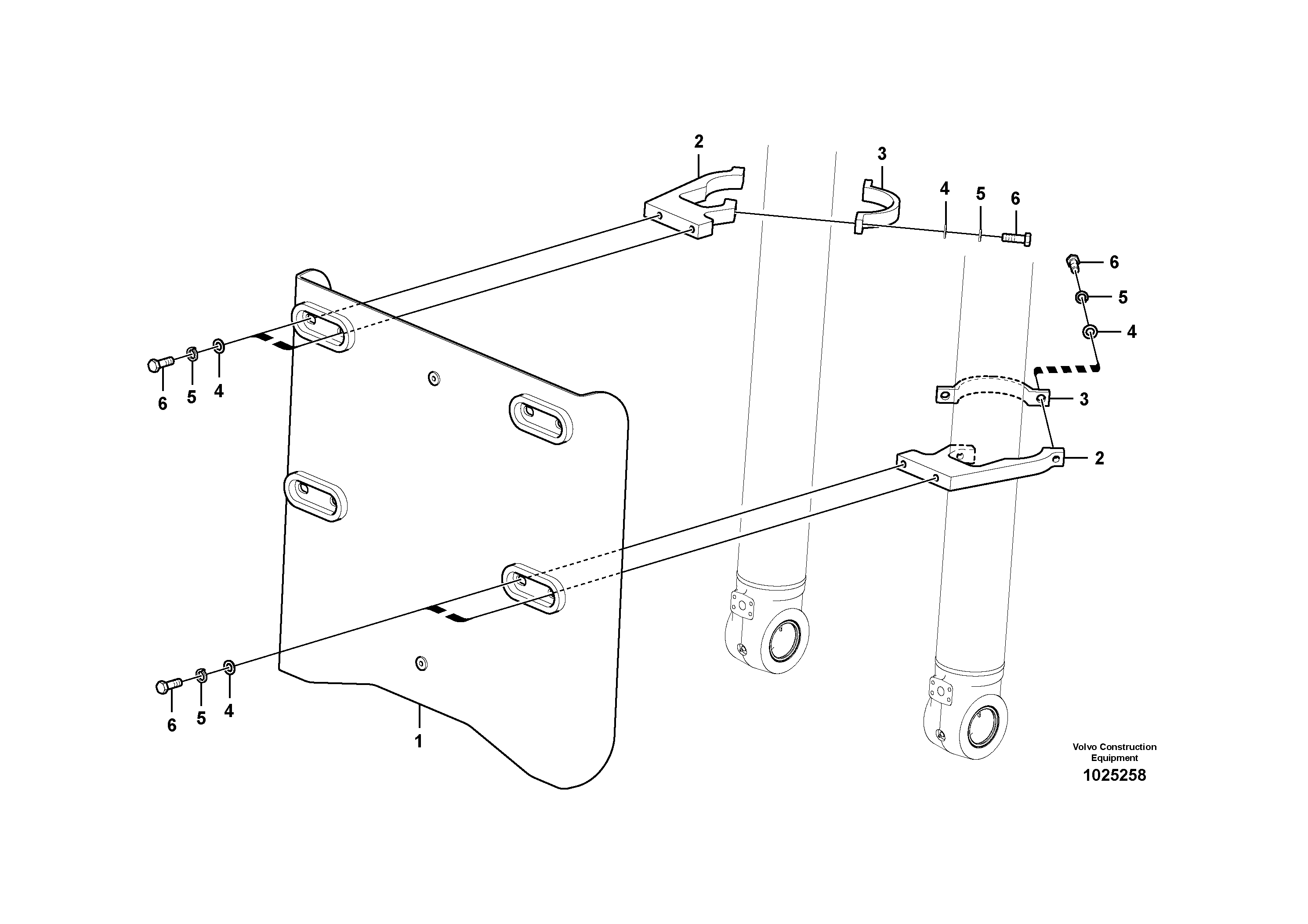 2
3
4
5
6
6
5
4
6
5
4
3
2
6
5
4
1

Volvo Construction Equipment
1025258