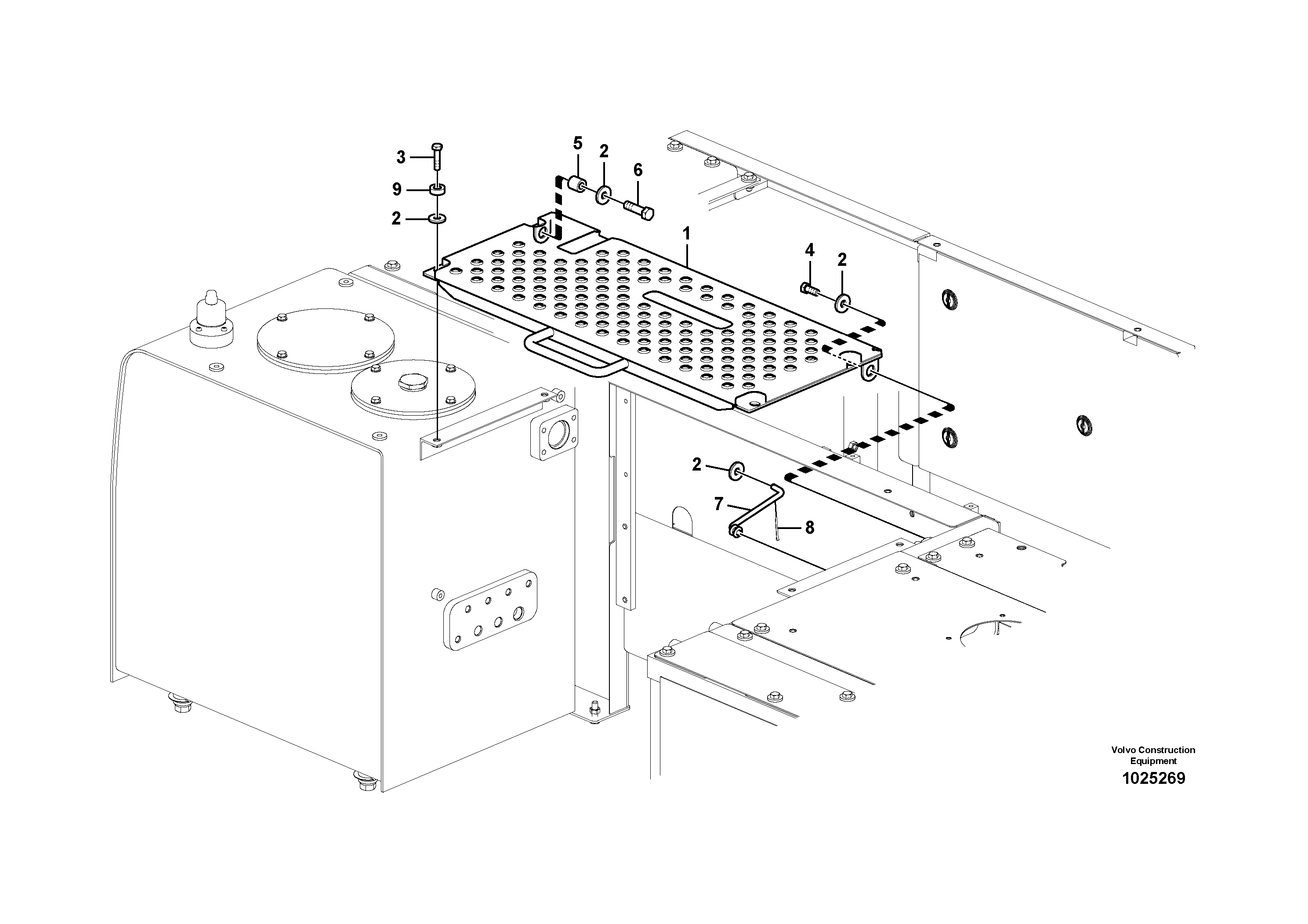 3
9
2
5
2
6
1
4
2
2
7
8

Volvo Construction Equipment
1025269