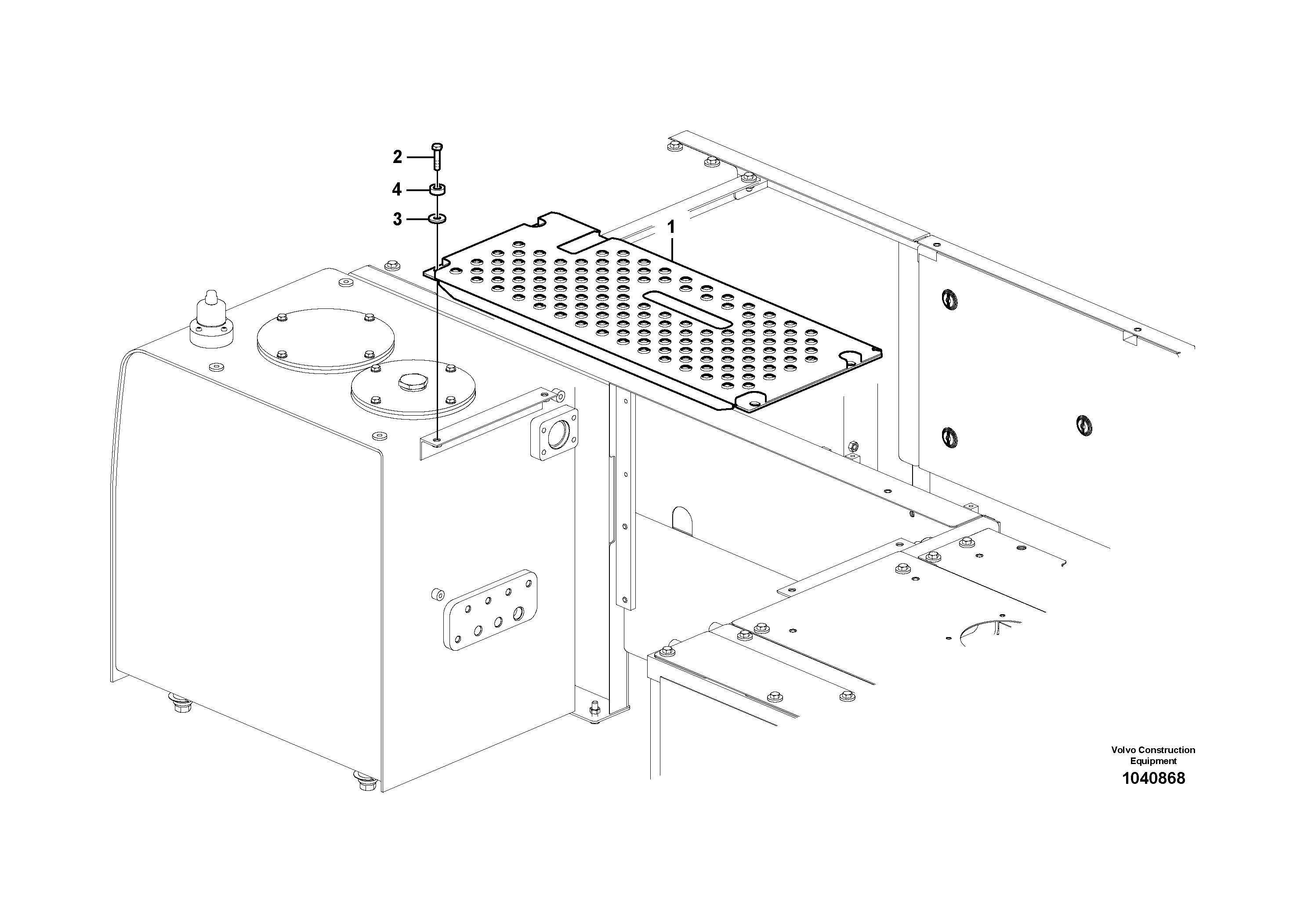 2
4
3
1

Volvo Construction Equipment
1040868