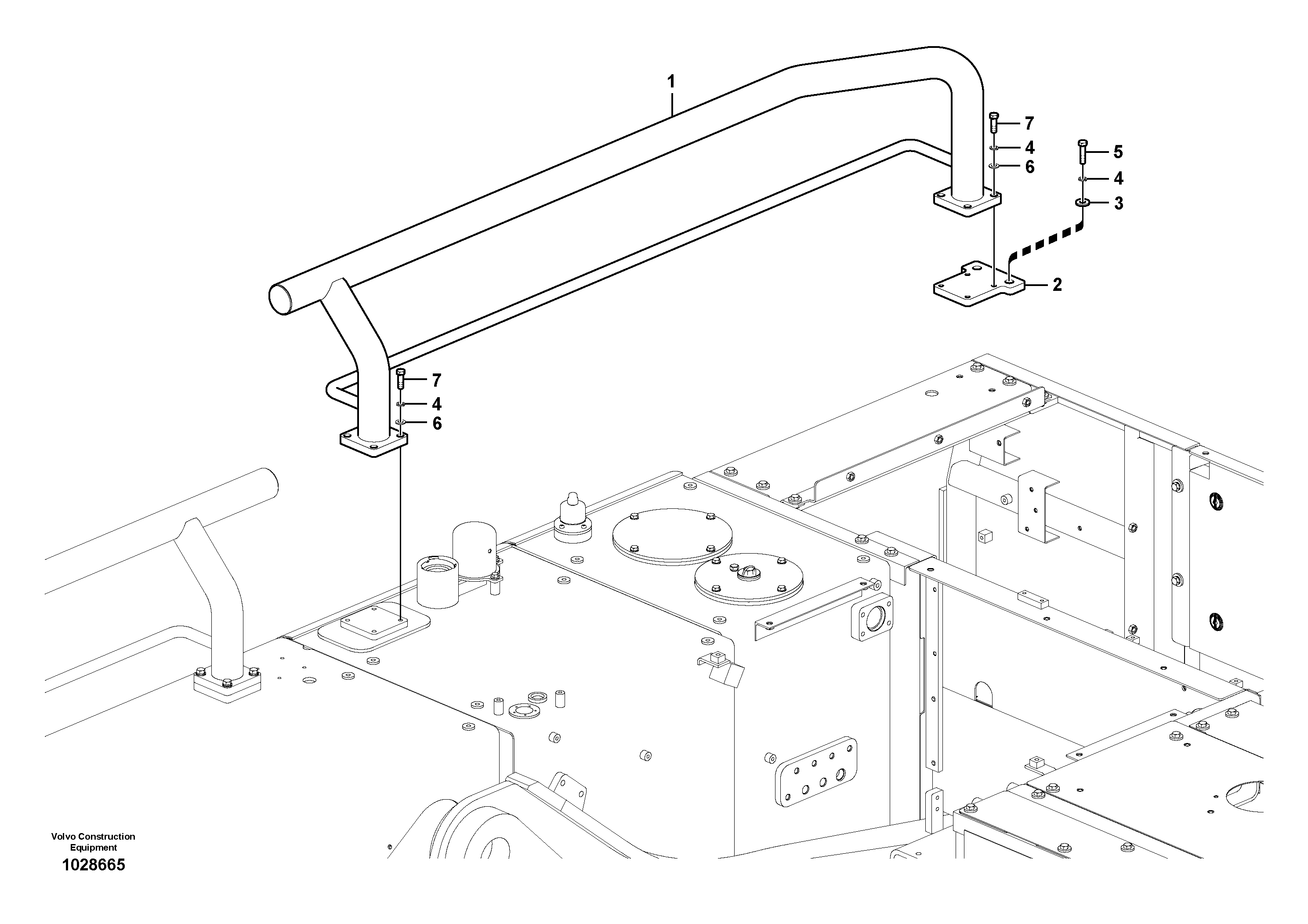 1
7
4
6
5
4
3
2
7
4
6

Volvo Construction Equipment
1028665