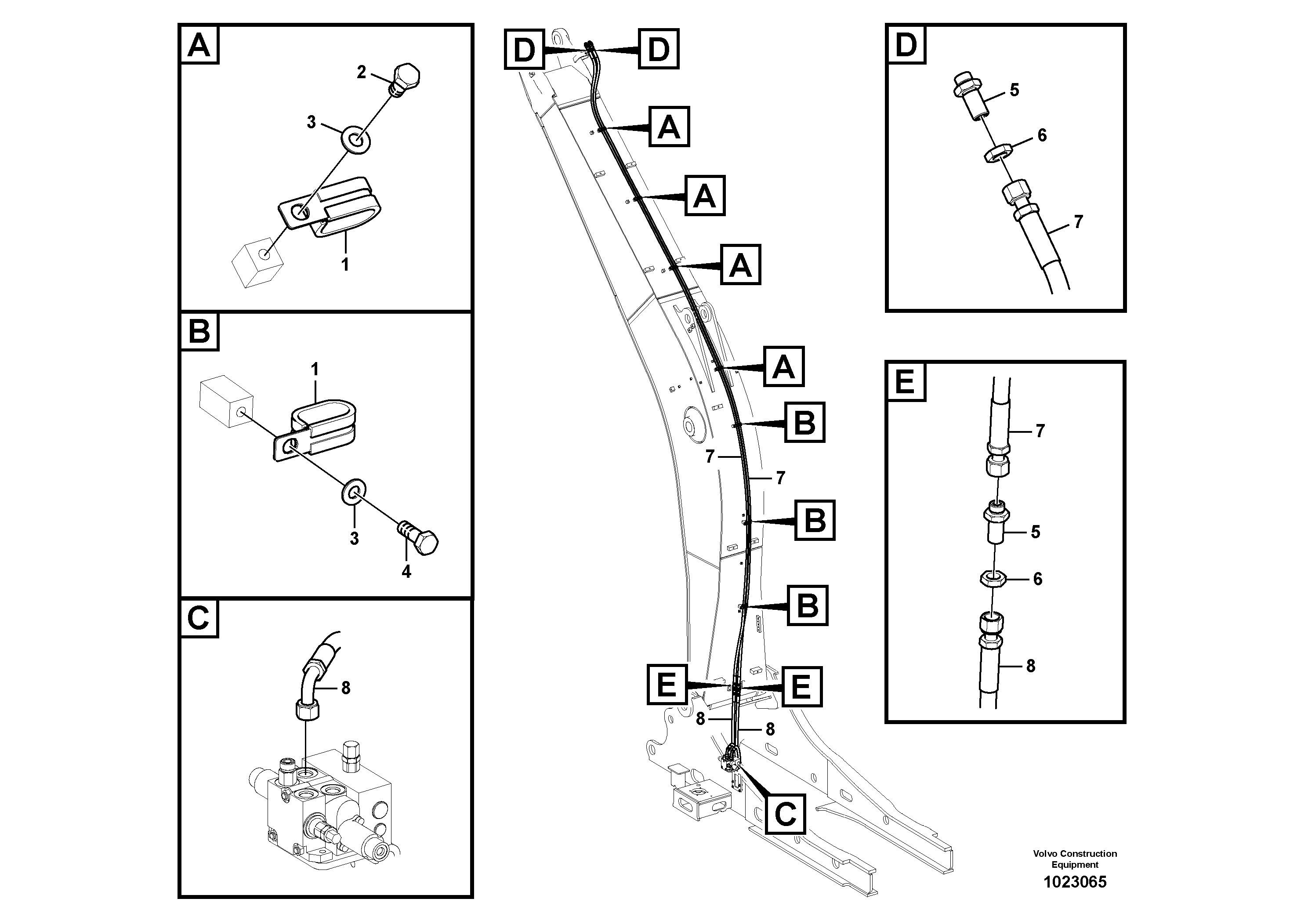 A
2
3
1

B
1
3
4

C
8

D D
A
A
A
A
B
7
7
B
B
E E
8
8
C

D
5
6
7

E
7
5
6
8

Volvo Construction Equipment
1023065