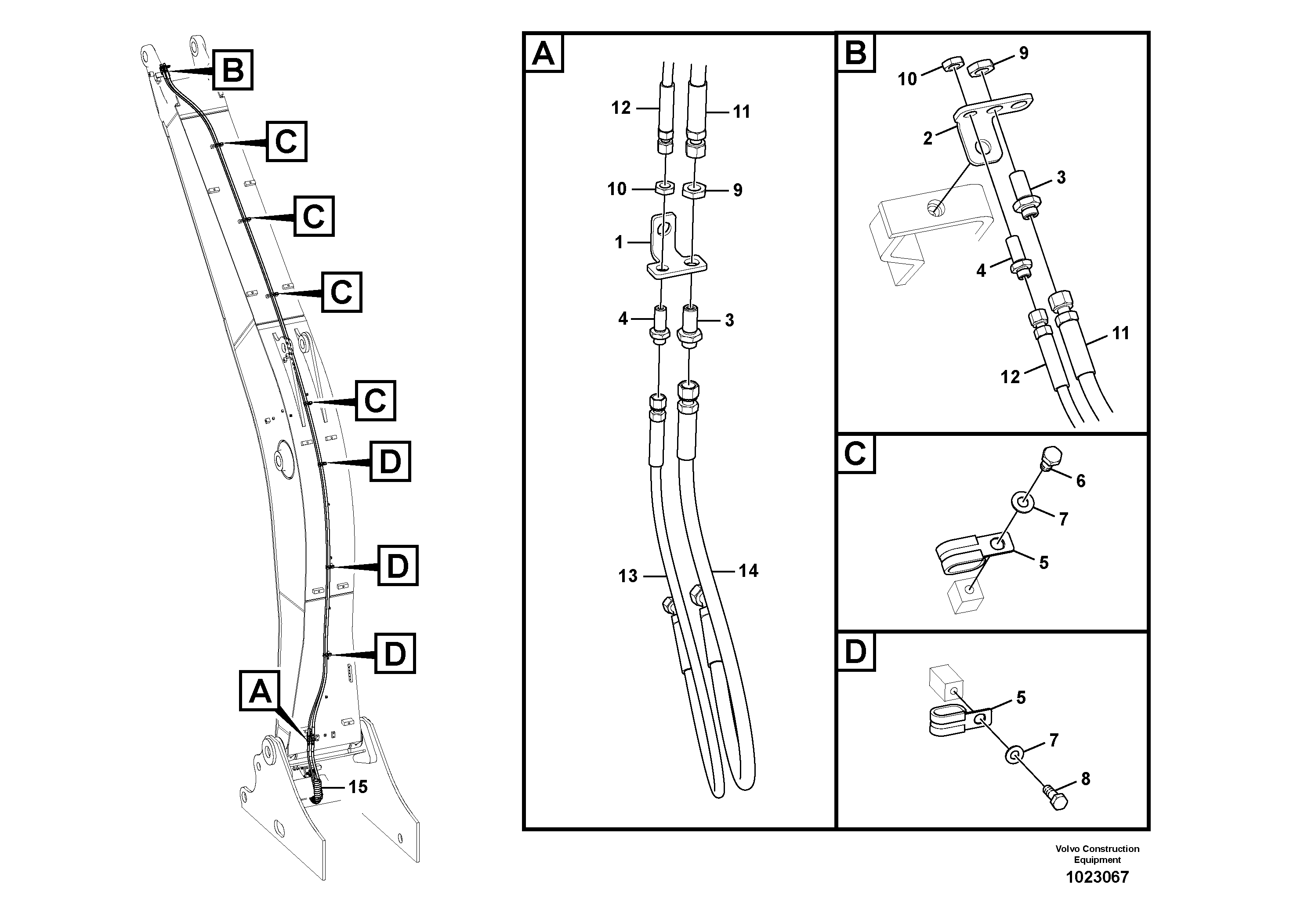 B
C
C
C
C
D
D
D
A
15

A
12
11
10
9
1
4
3
13
14

B
10
9
2
3
4
11
12

C
6
7
5

D
5
7
8

Volvo Construction Equipment
1023067