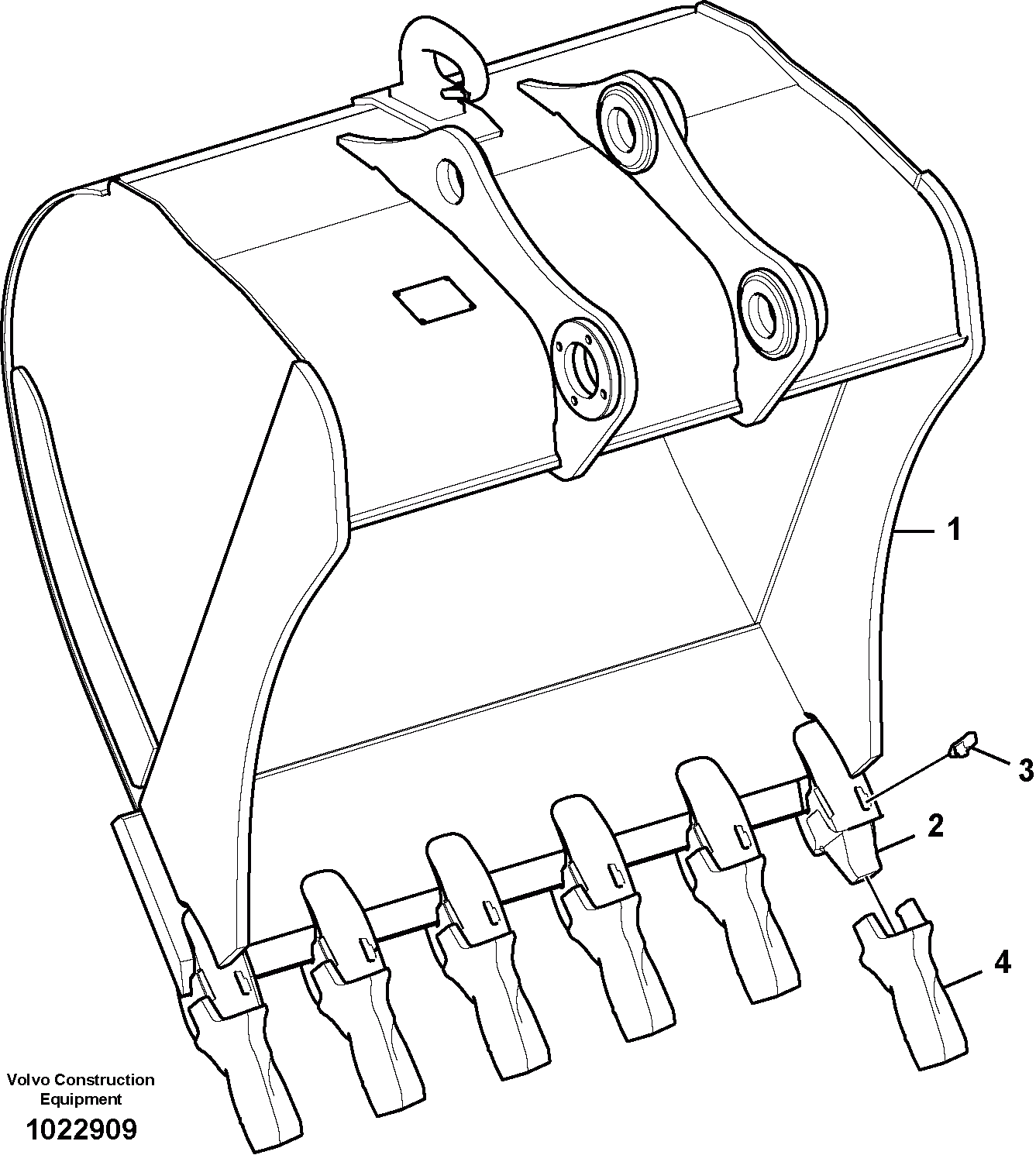 1

3

2

4

Volvo Construction Equipment

1022909