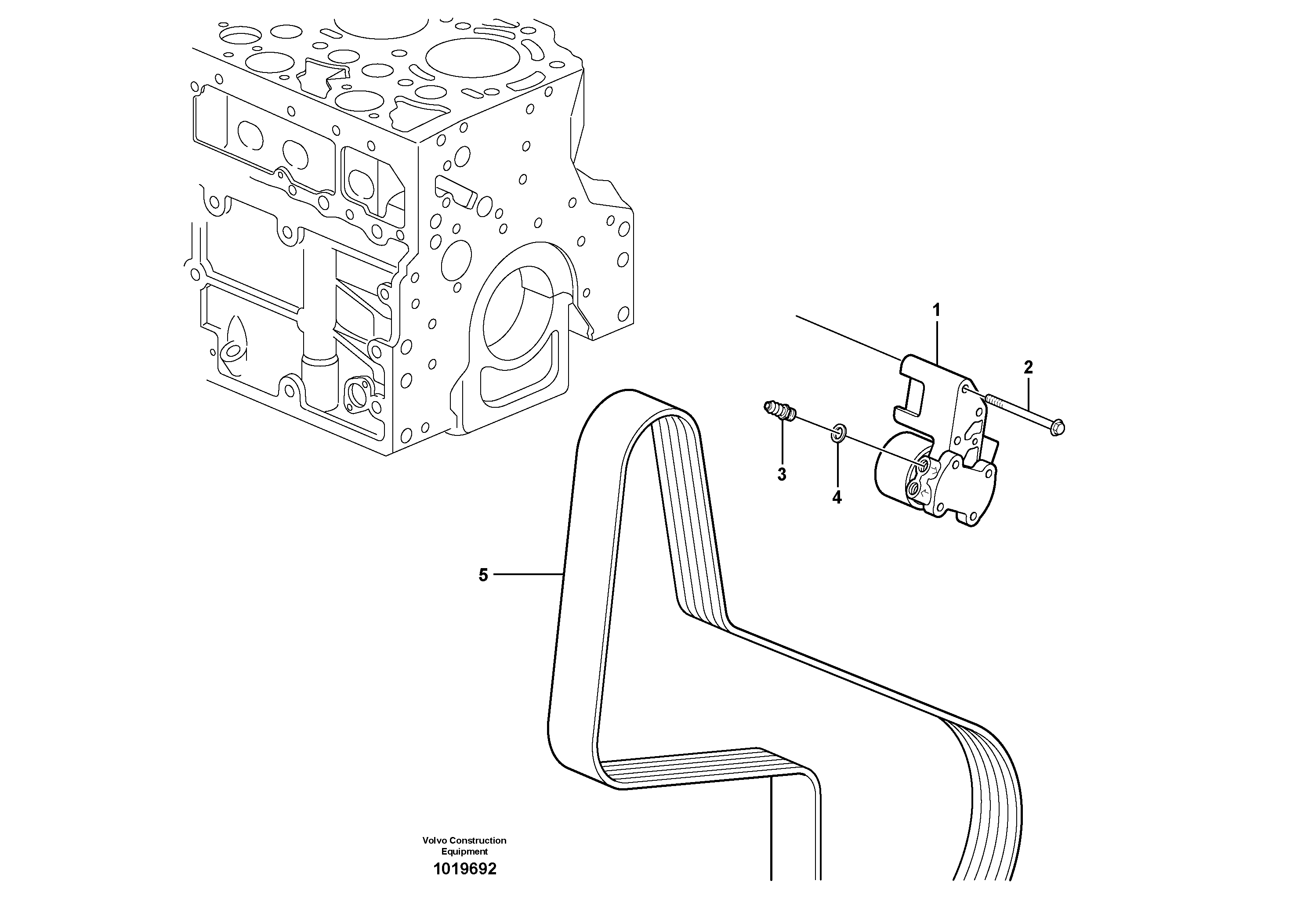 1

2

3

4

5

Volvo Construction Equipment

1019692