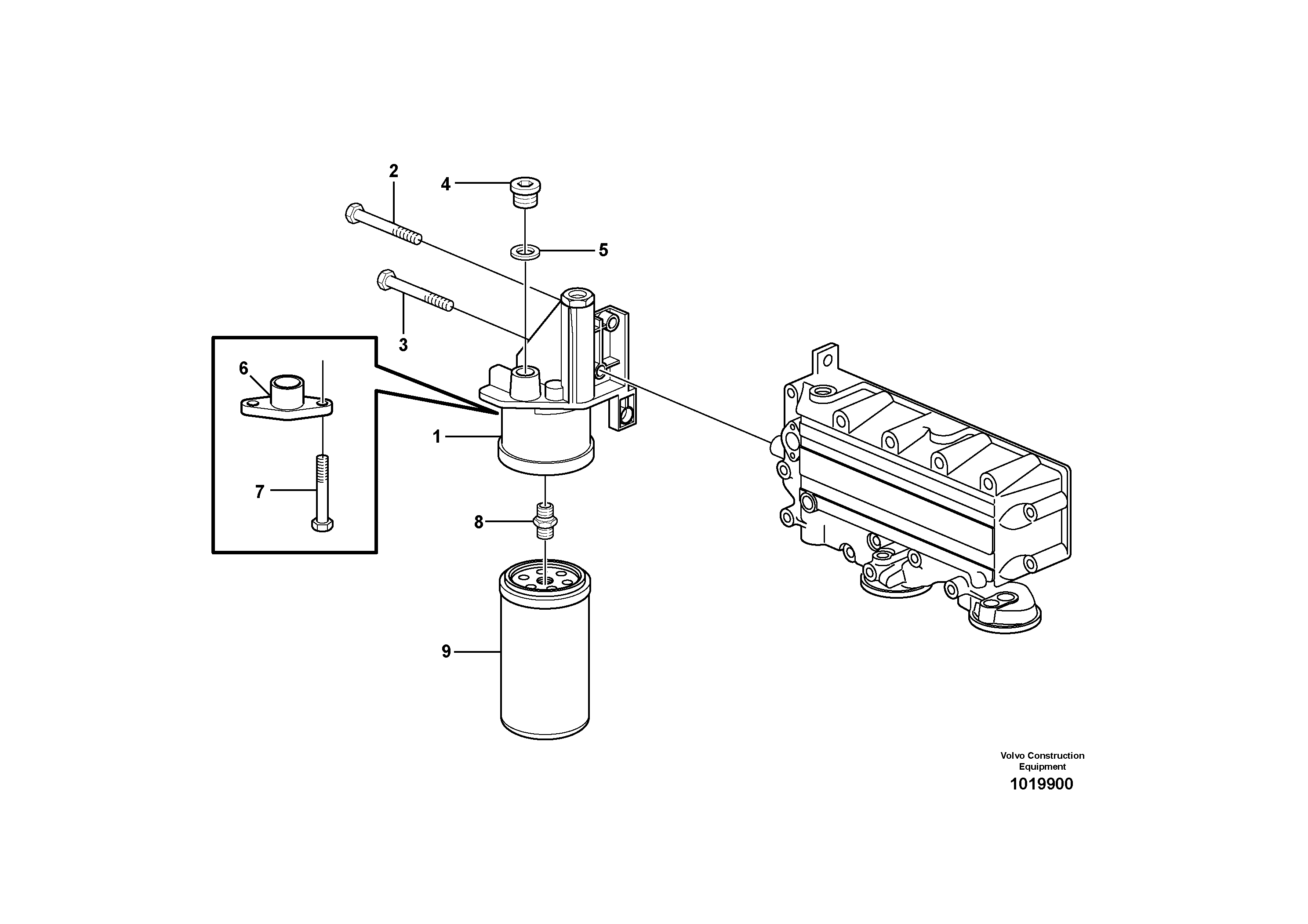 2
4
5
3
6
1
7
8
9
Volvo Construction Equipment
1019900