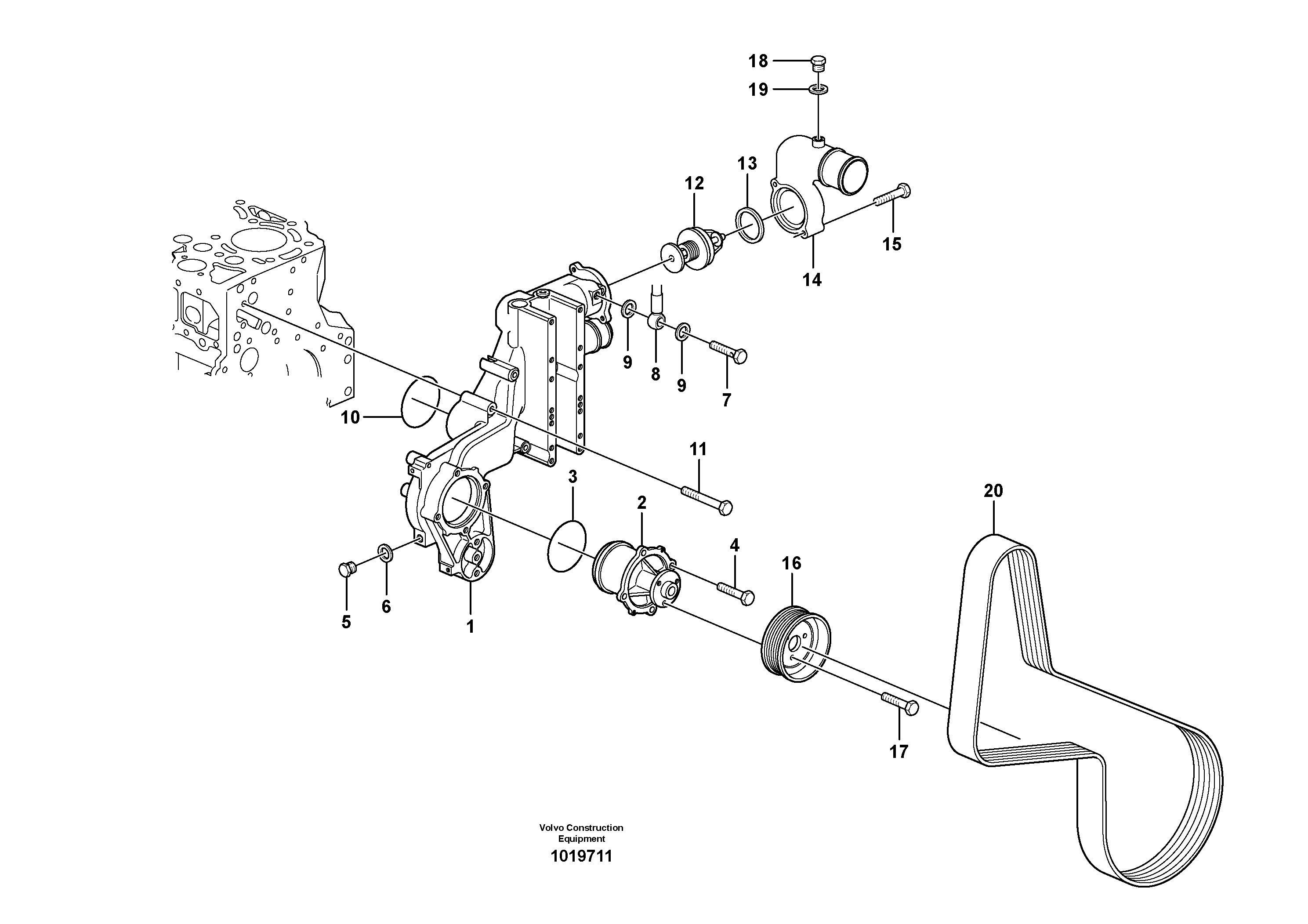 18
19
13
12
15
14
9
8
9
7
10
11
3
2
4
16
20
5
6
1
17
Volvo Construction Equipment
1019711