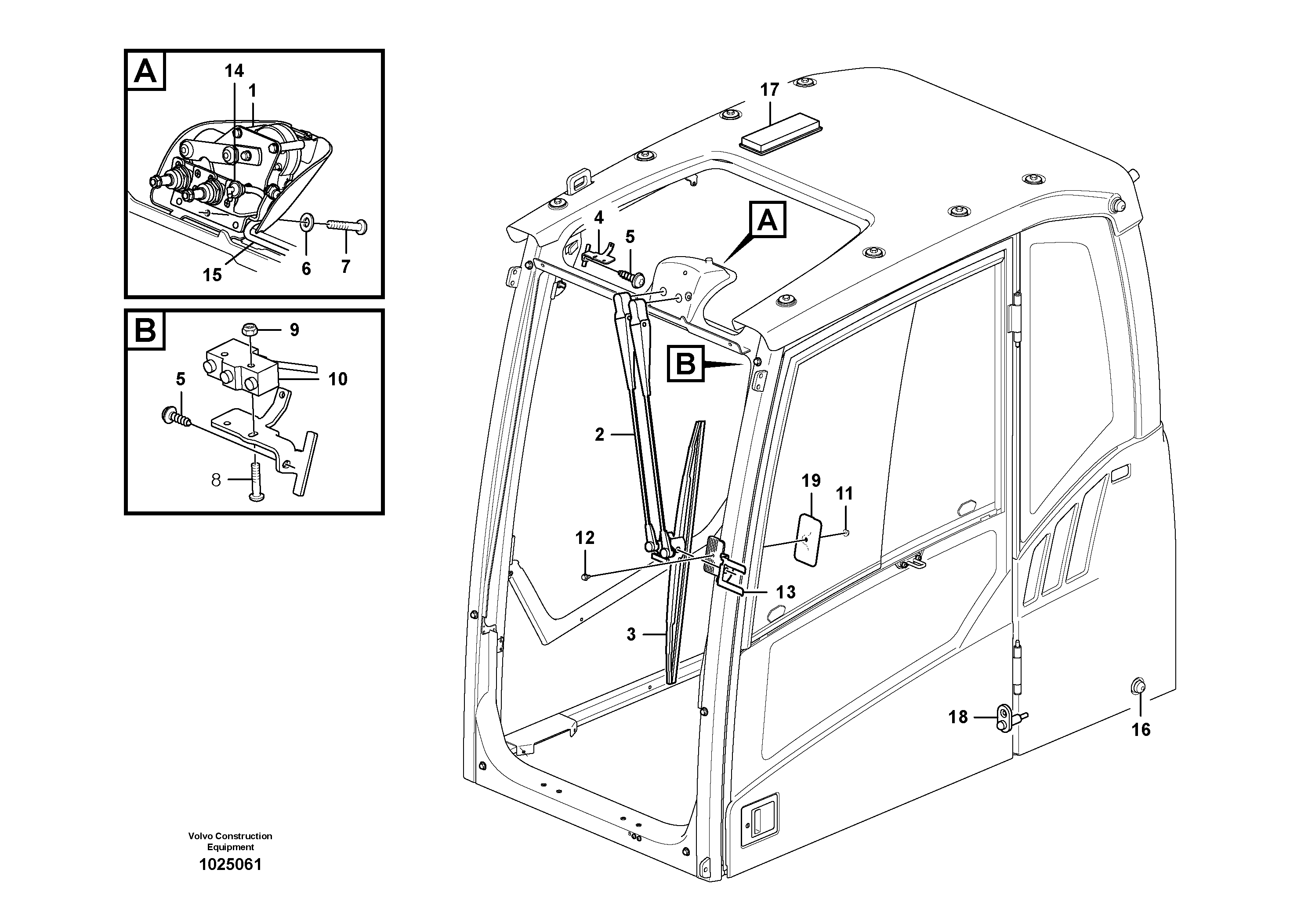 A
14
1
15
6
7

B
9
10
5
8

17
4
5
A
B
2
19
11
12
13
3
18
16

Volvo Construction Equipment
1025061