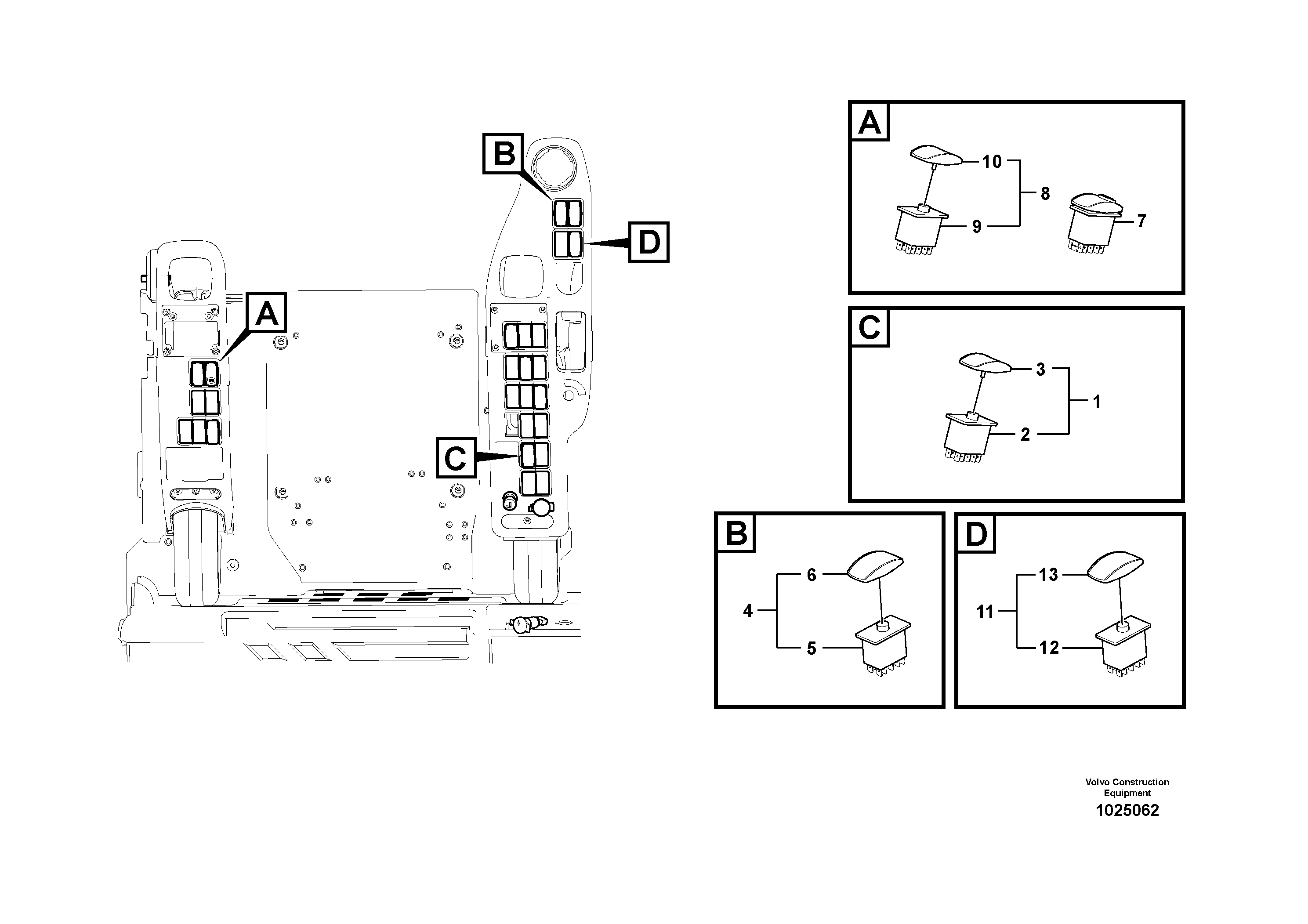 B

D

A

C

A
10
8
9
7

C
3
1
2

B
6
4
5

D
13
11
12

Volvo Construction Equipment
1025062