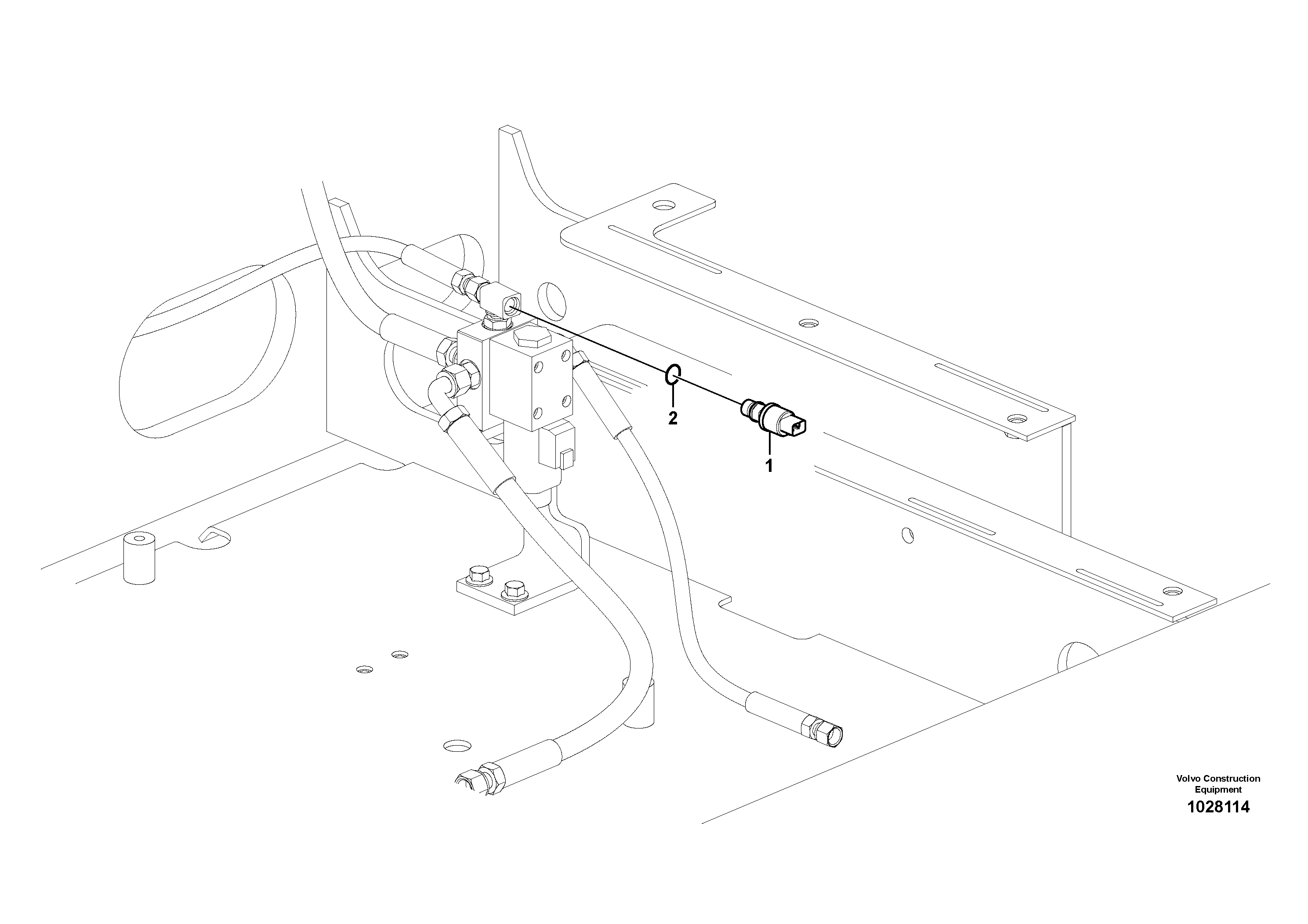 2

1

Volvo Construction Equipment

1028114