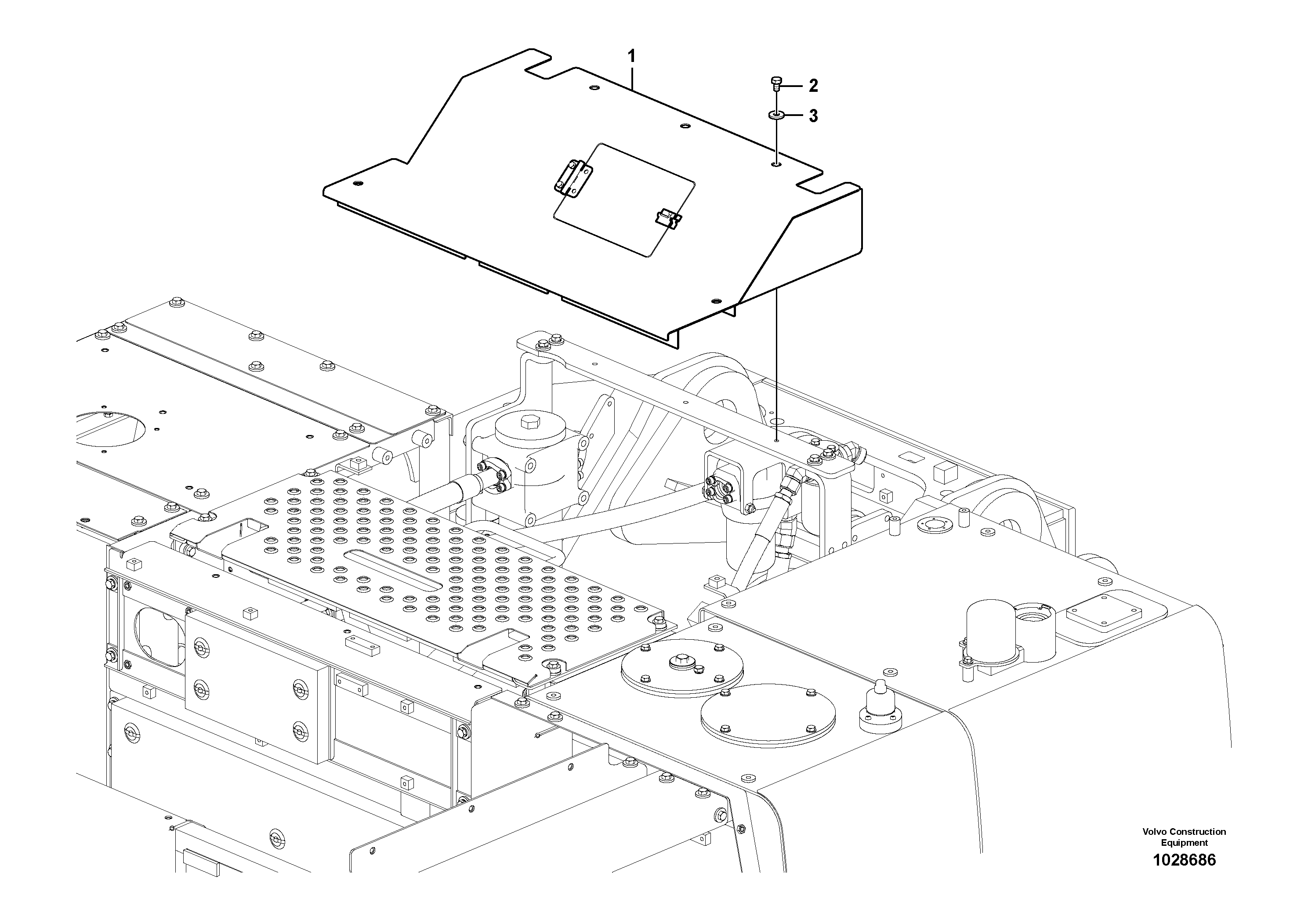 1
2
3
Volvo Construction Equipment
1028686