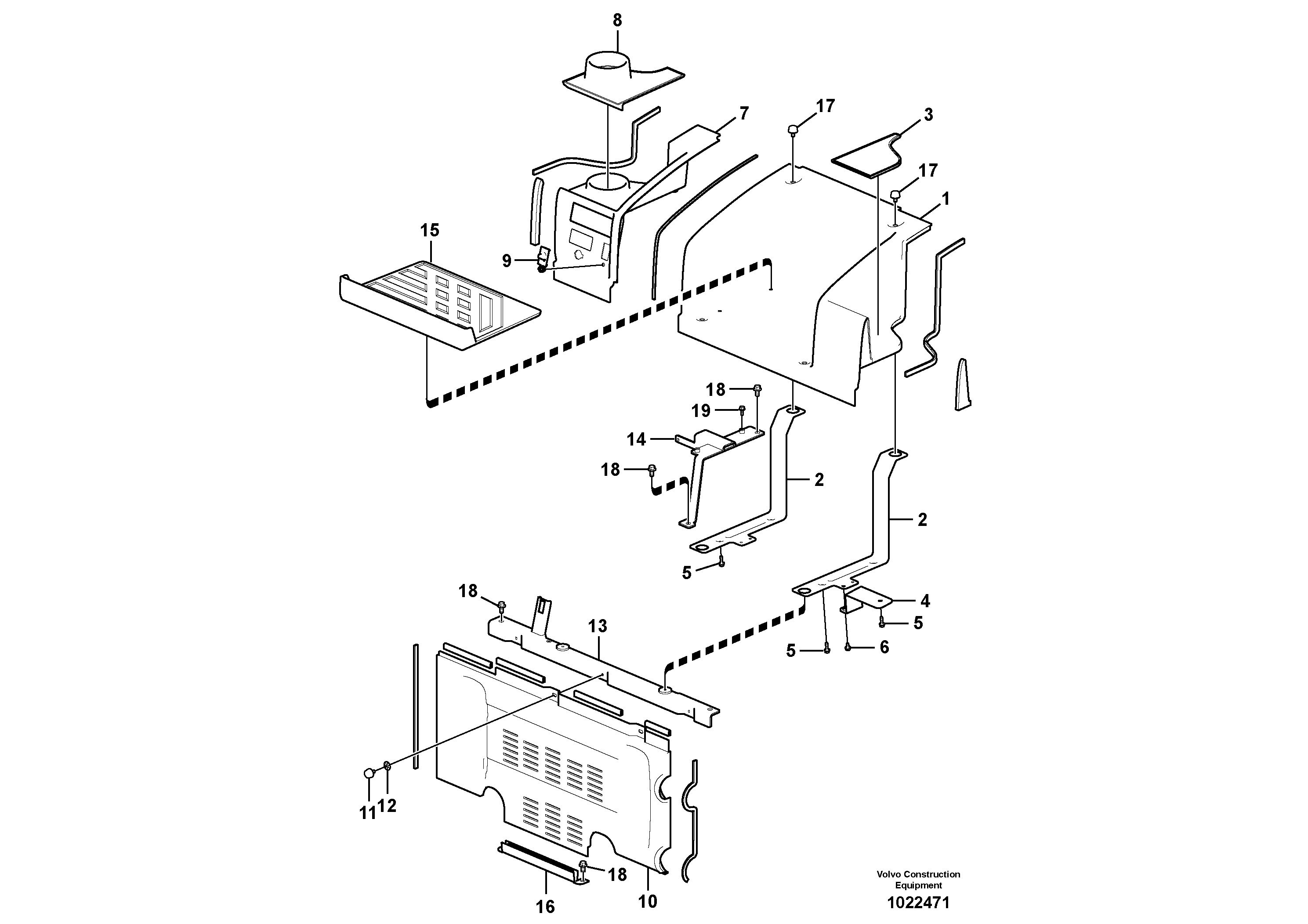 8
7
17
3
17
1
15
9
18
19
14
18
2
2
5
18
13
4
5
5
6
11
12
18
16
10

Volvo Construction Equipment
1022471