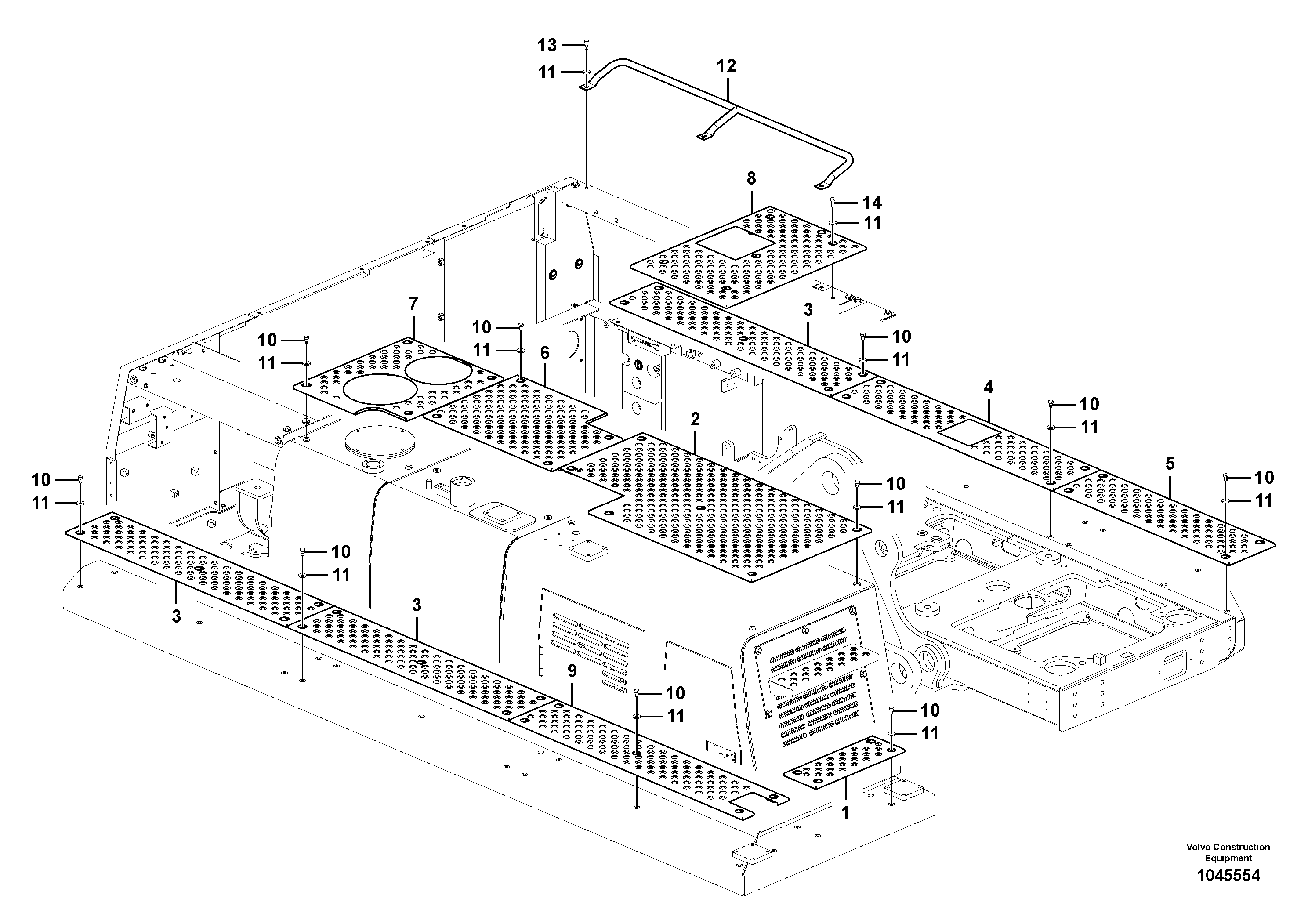 13
11
12
8
14
11
7
10
11
10
11
6
3
10
11
4
10
11
2
5
10
11
10
11
10
11
10
11
3
3
9
10
11
10
11
1
Volvo Construction Equipment
1045554