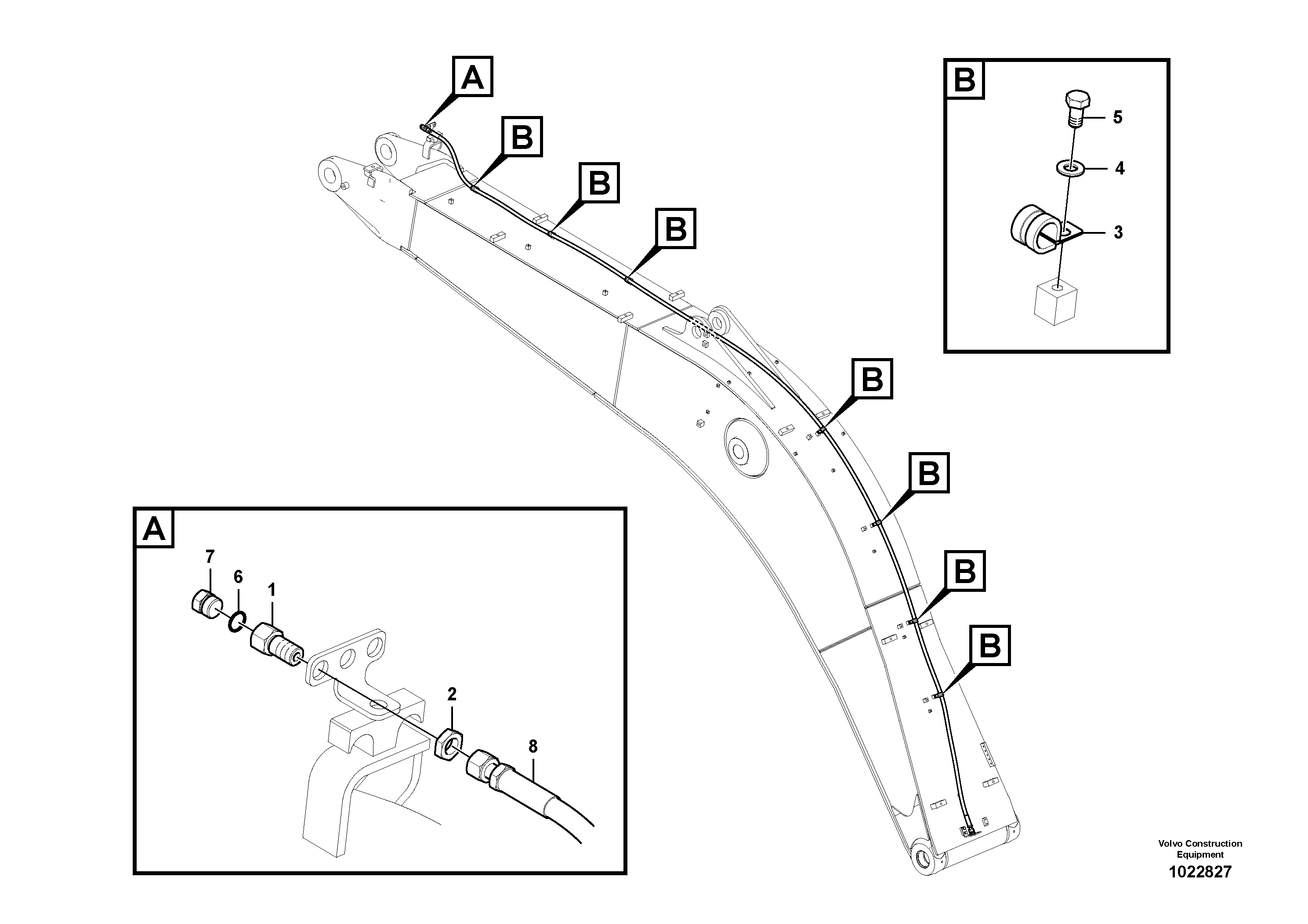 A

B

B

B

B

B

B

B

B

5

4

3

A

7

6

1

2

8

Volvo Construction Equipment

1022827