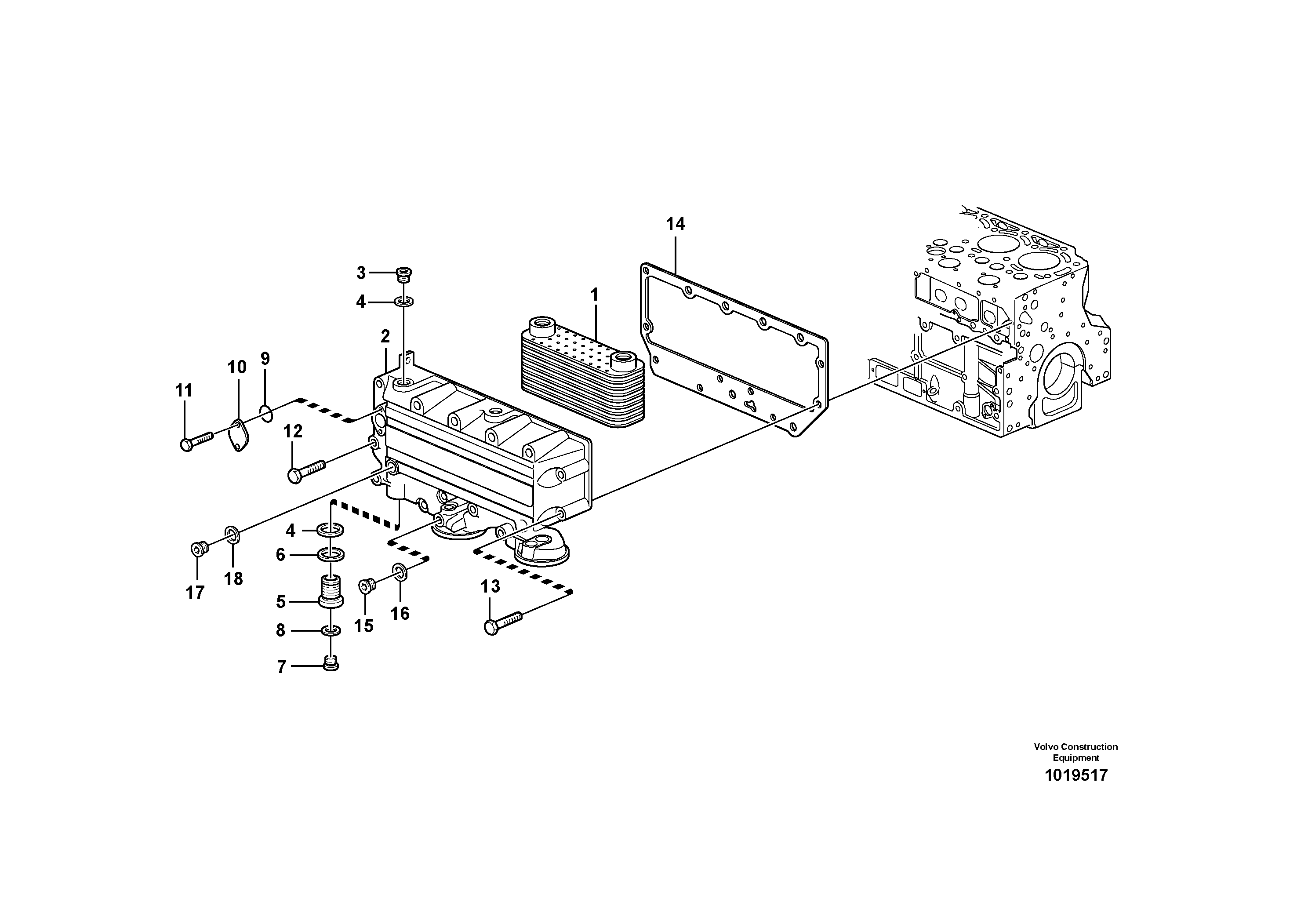 14

3

4

1

2

10

9

11

12

4

6

17

18

5

15

16

13

8

7

Volvo Construction Equipment

1019517