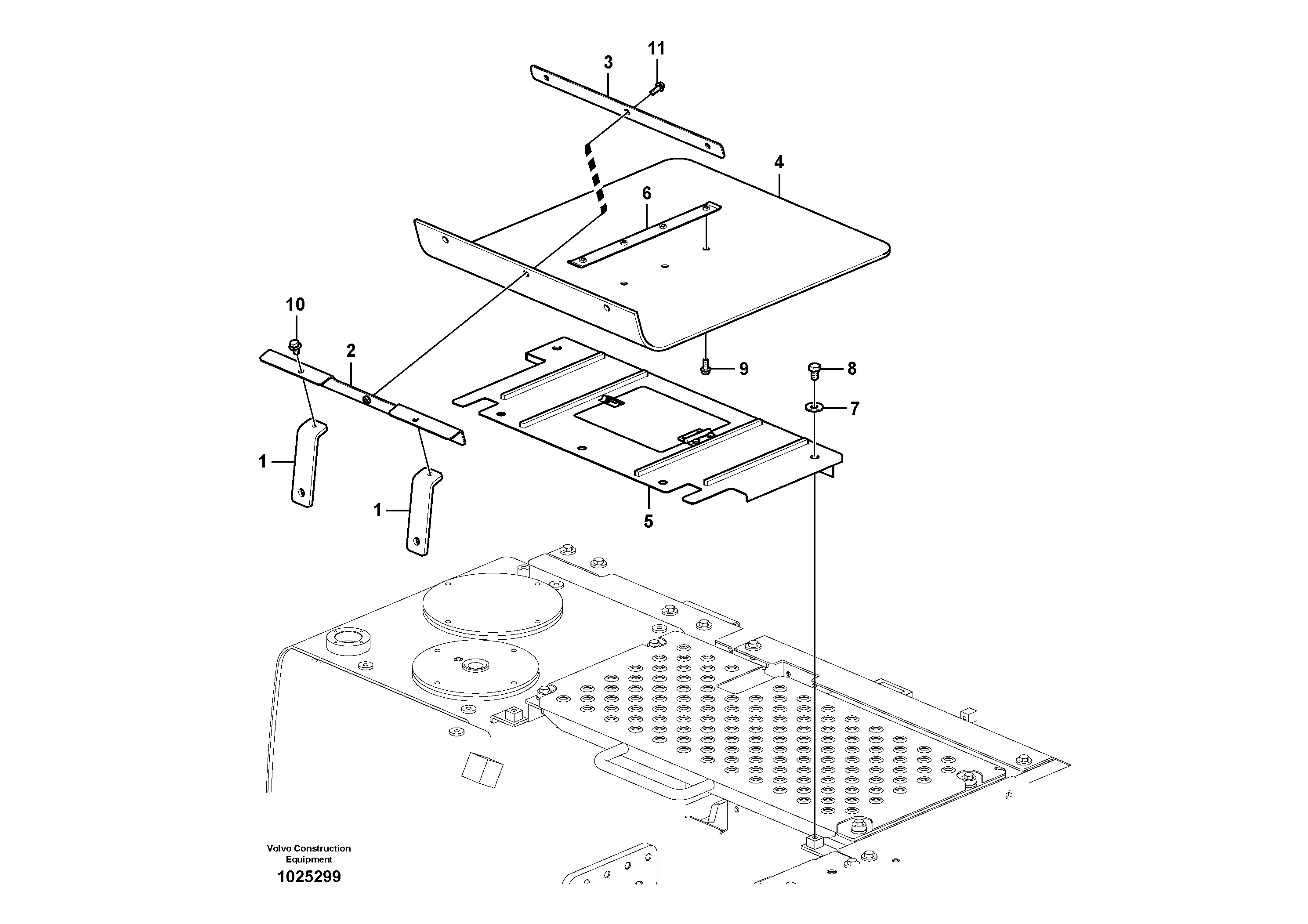 11
3
4
6
10
2
9
8
7
1
1
5
Volvo Construction Equipment
1025299