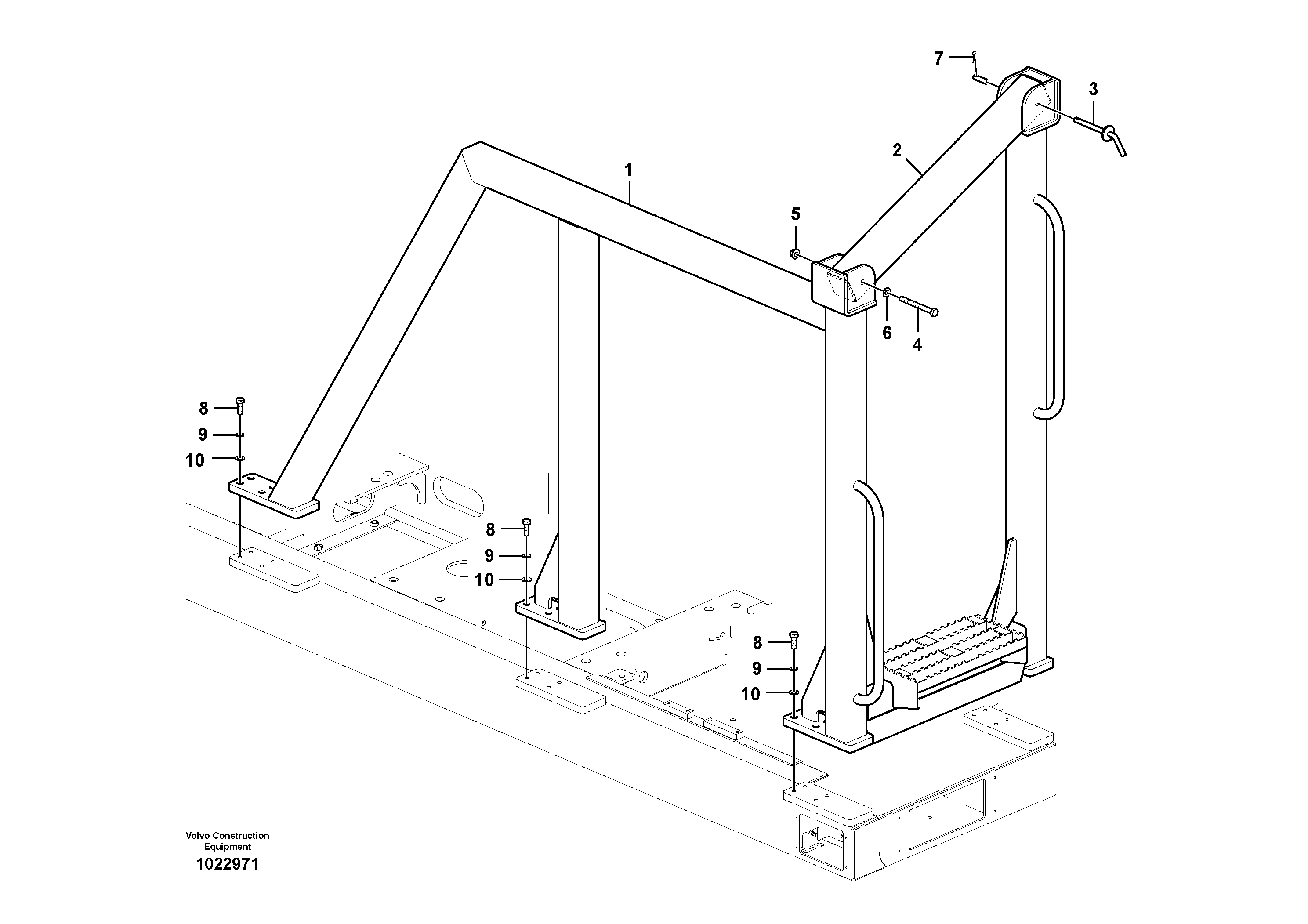 7
3
2
1
5
6
4
8
9
10
8
9
10
8
9
10

Volvo Construction Equipment
1022971