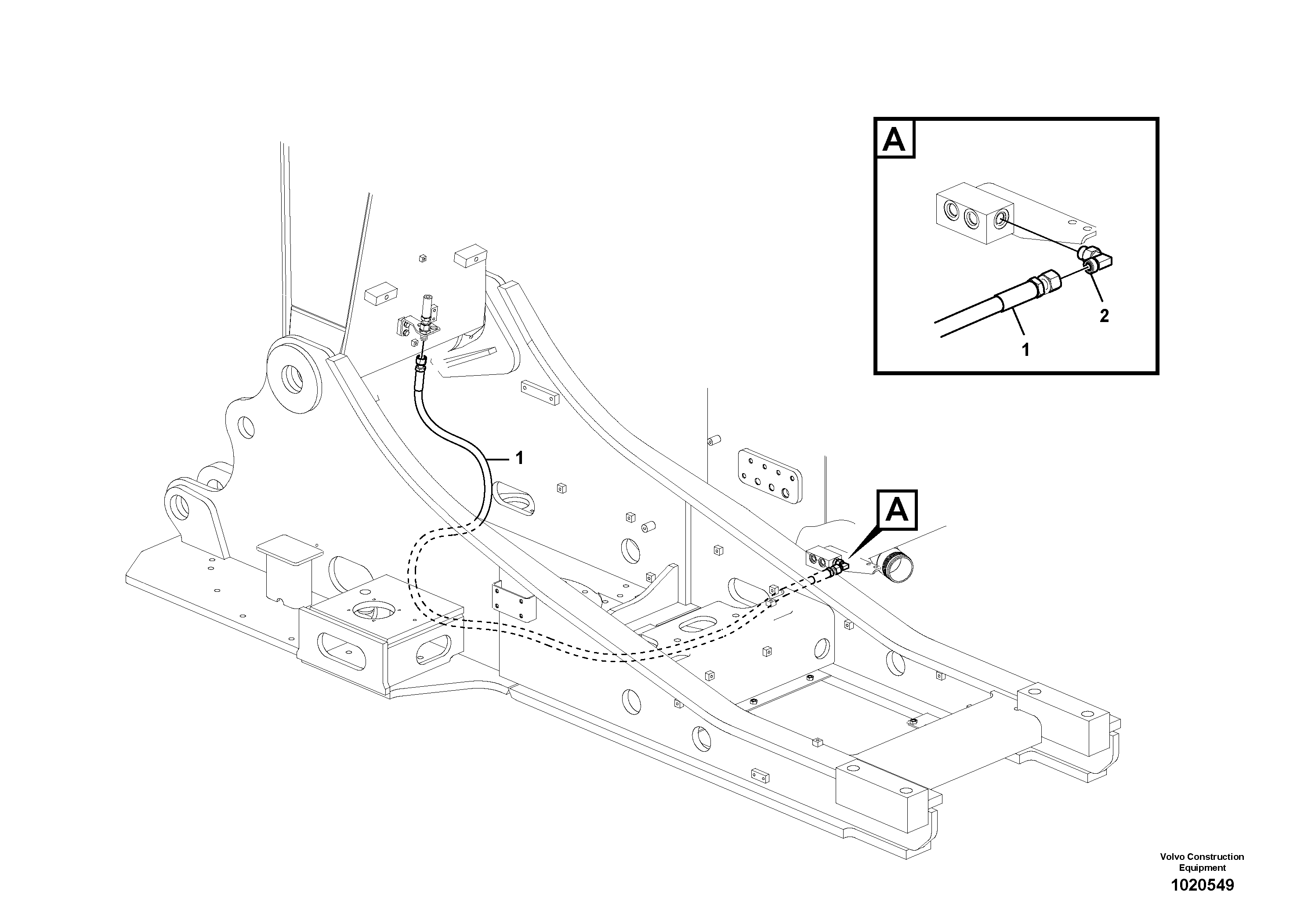 A

2

1

1

A

Volvo Construction Equipment

1020549