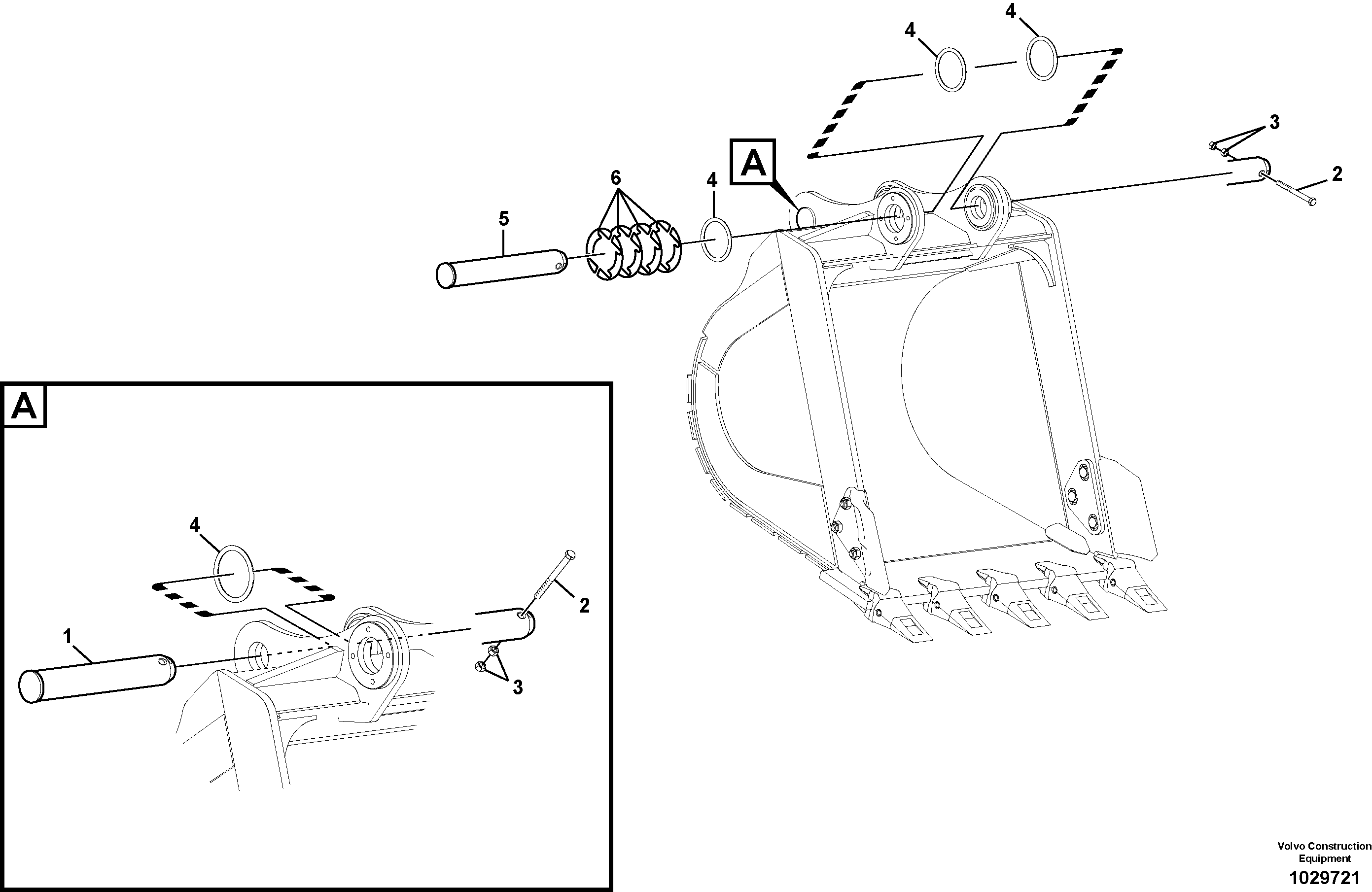 4
4
3
A
2
6
4
5
A
4
2
1
3
Volvo Construction Equipment
1029721