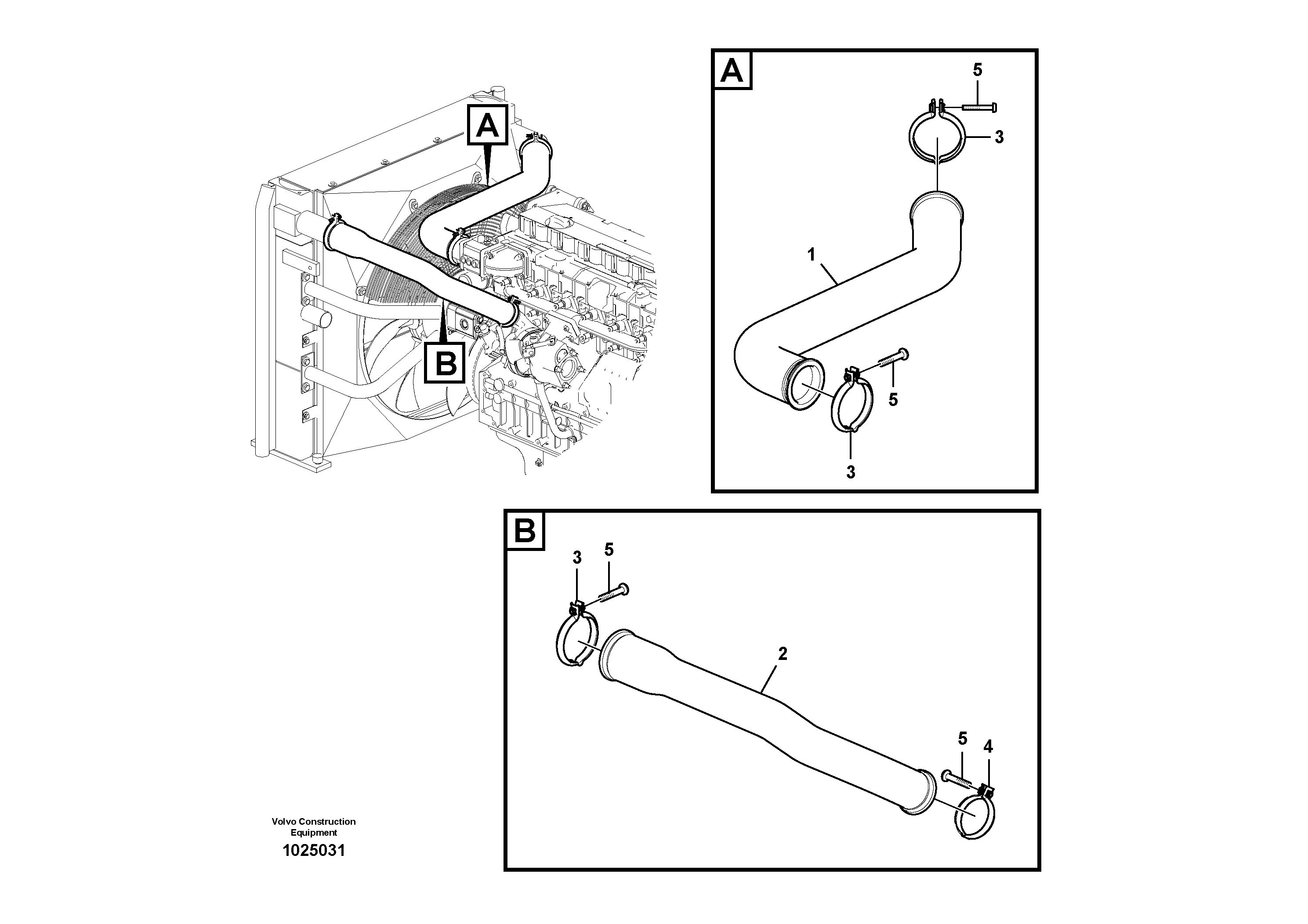 A

B

A

5

3

1

5

3

B

3

5

2

5

4

Volvo Construction Equipment

1025031