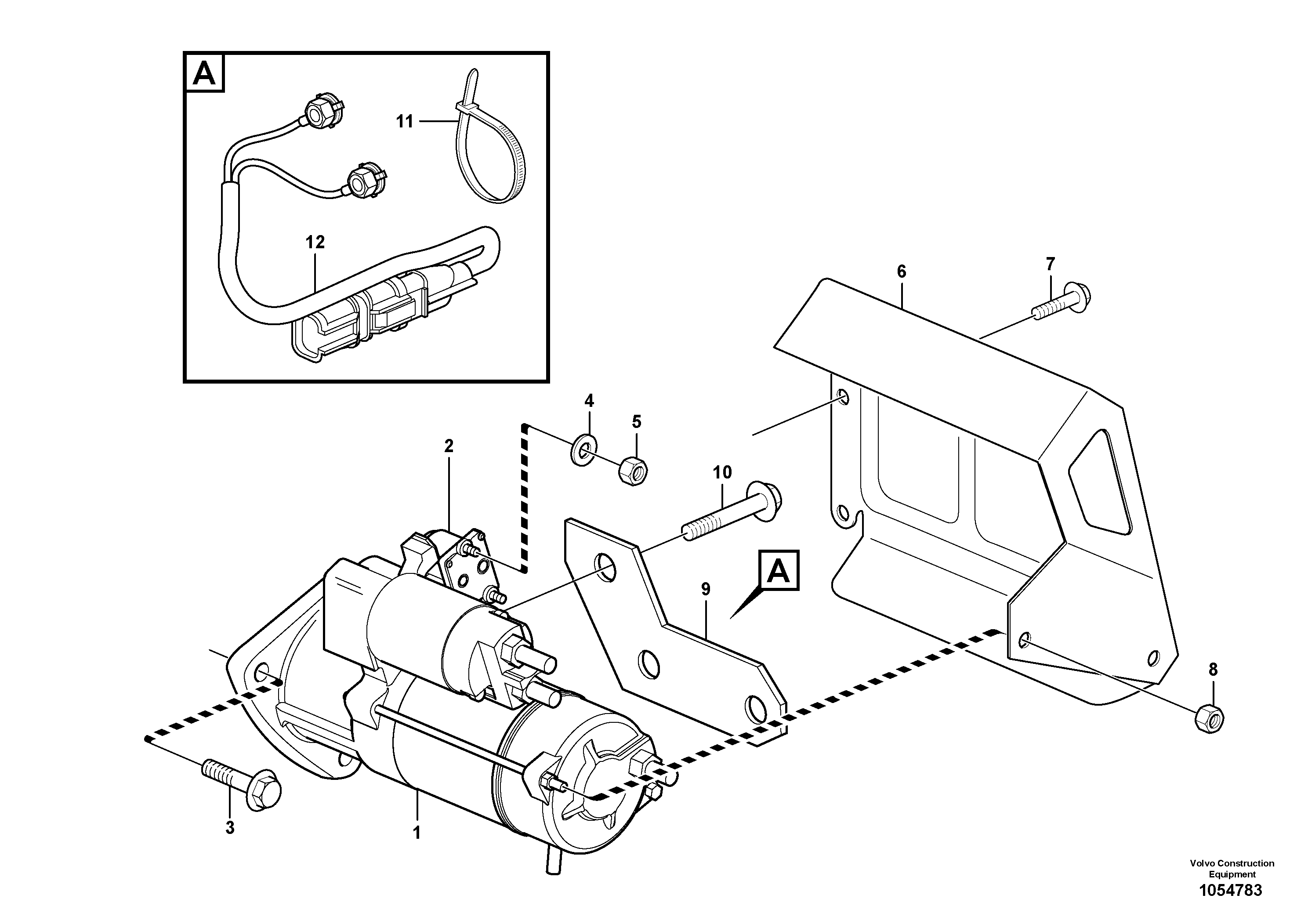 A

11

12

6

7

4

5

2

10

A

9

8

3

1

Volvo Construction Equipment

1054783