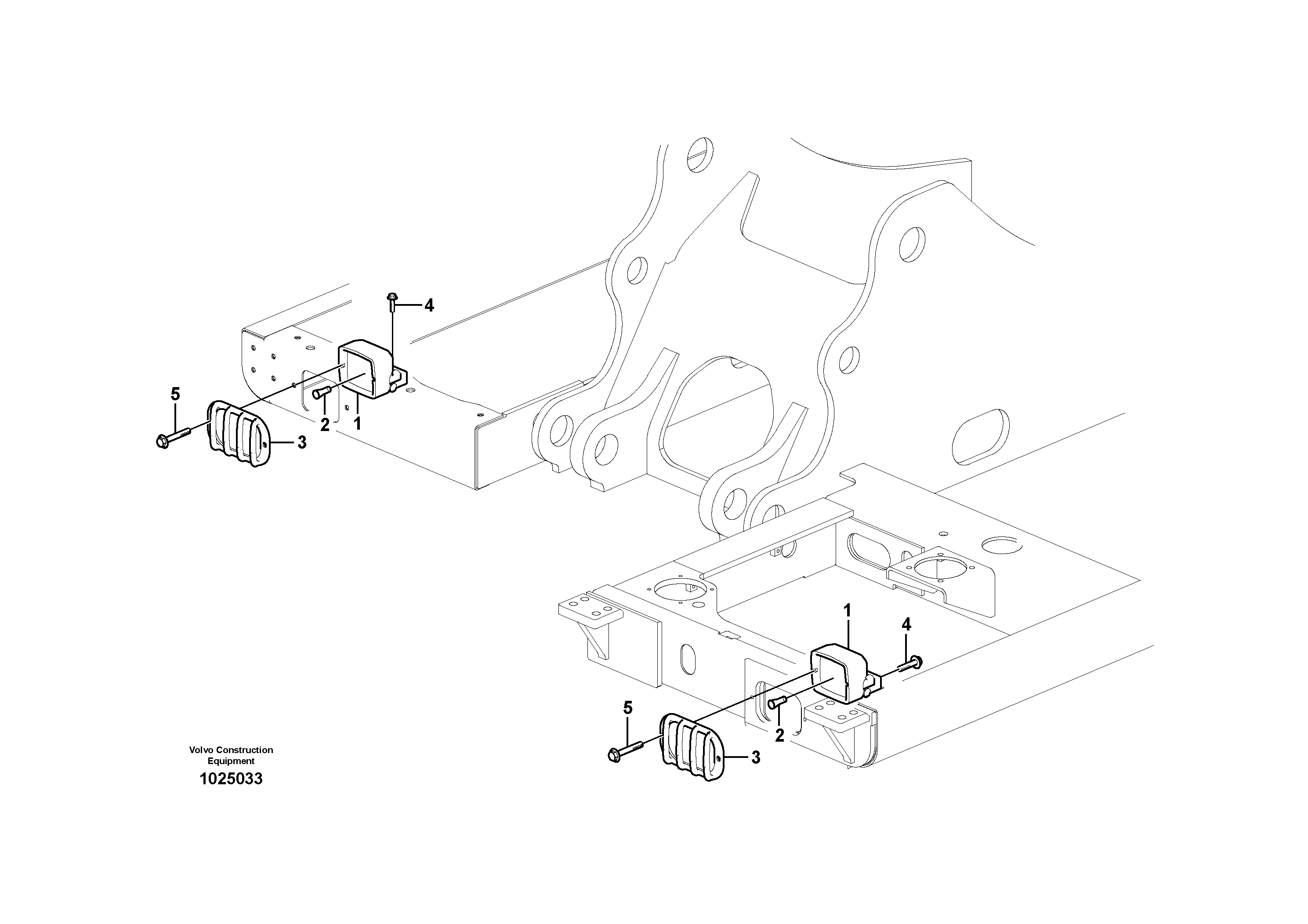 4
5
2
1
3
1
4
5
2
3
Volvo Construction Equipment
1025033