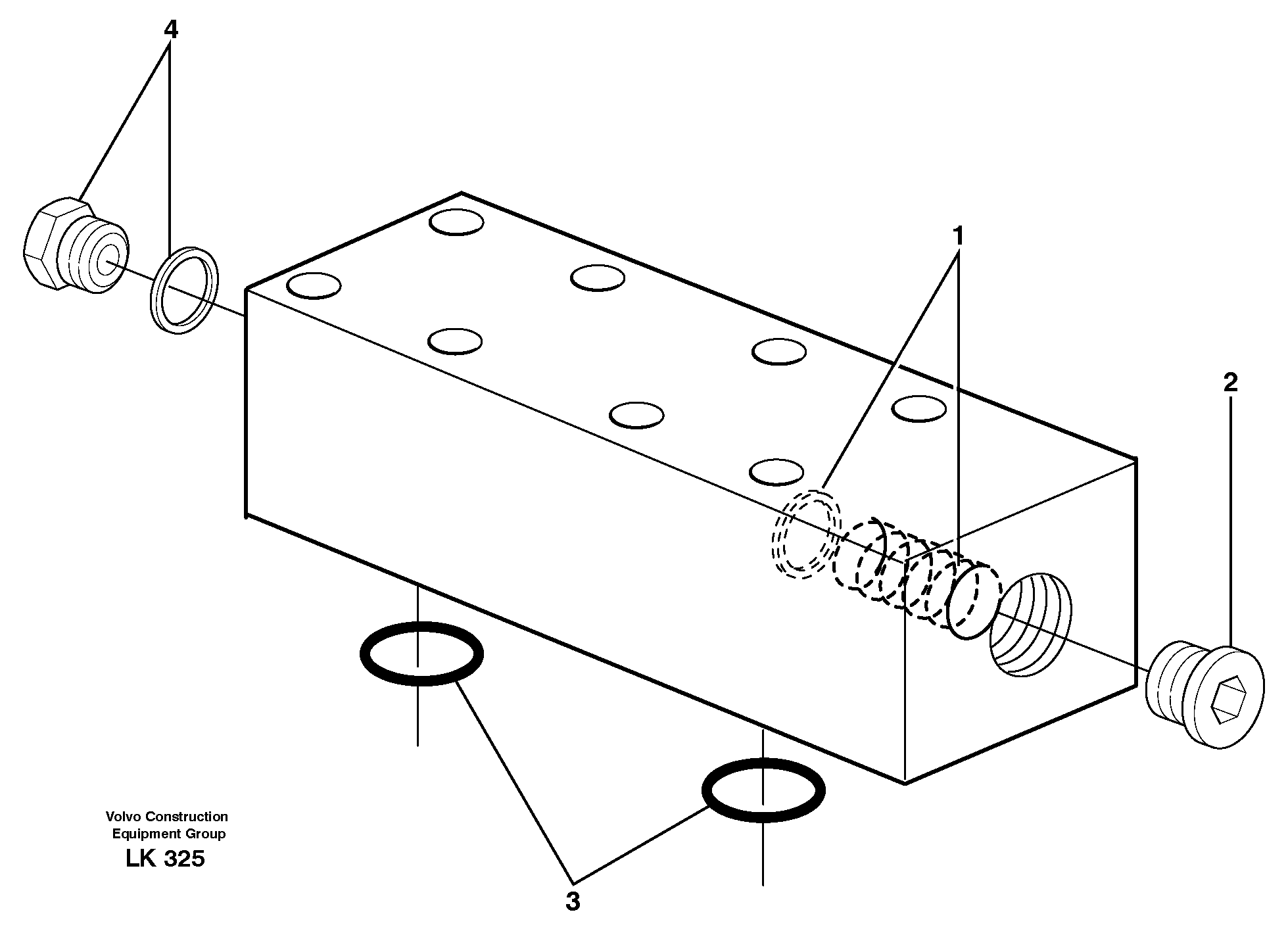 4

1

2

Volvo Construction Equipment Group

LK 325

3