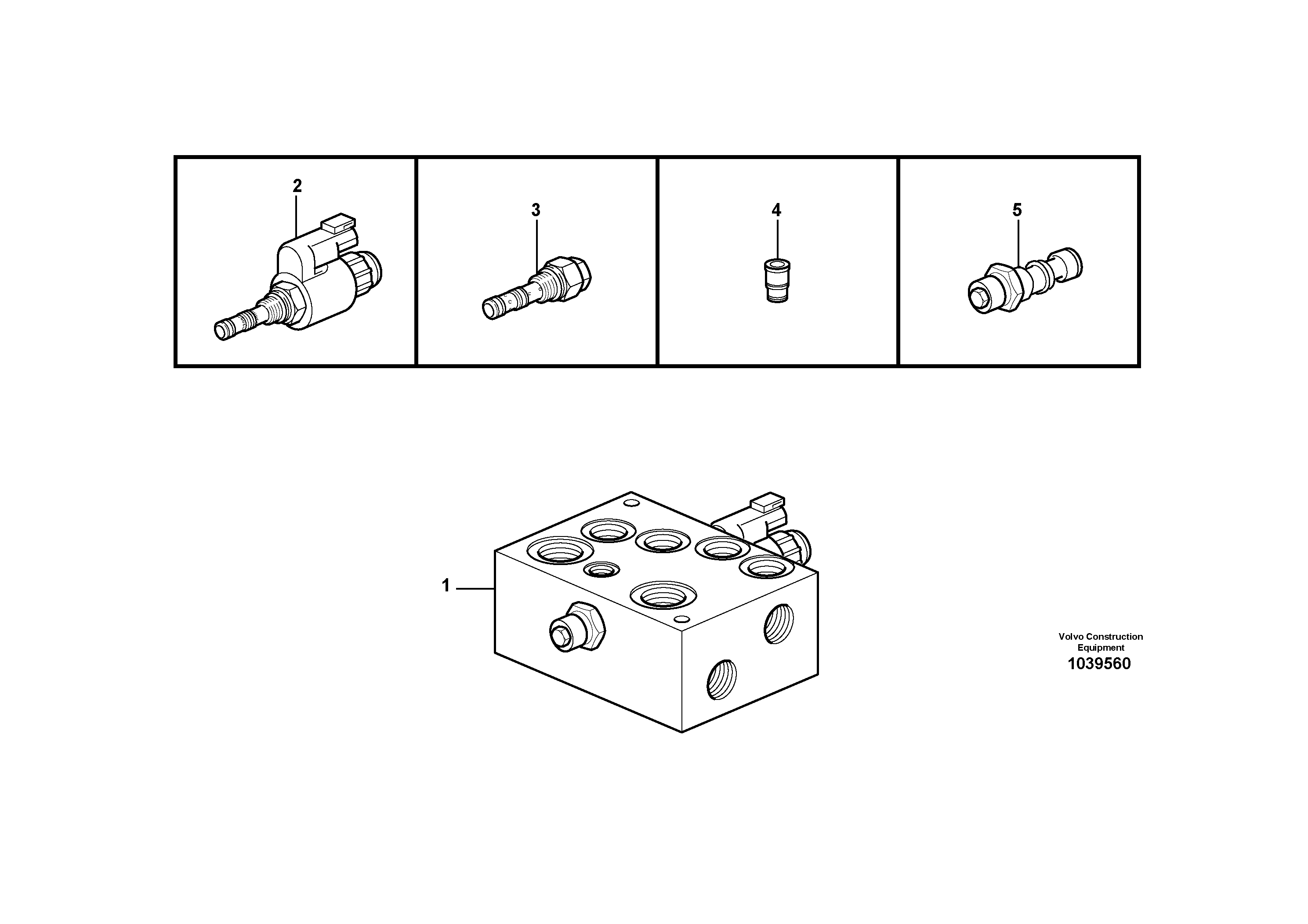 2
3
4
5
1
Volvo Construction Equipment
1039560