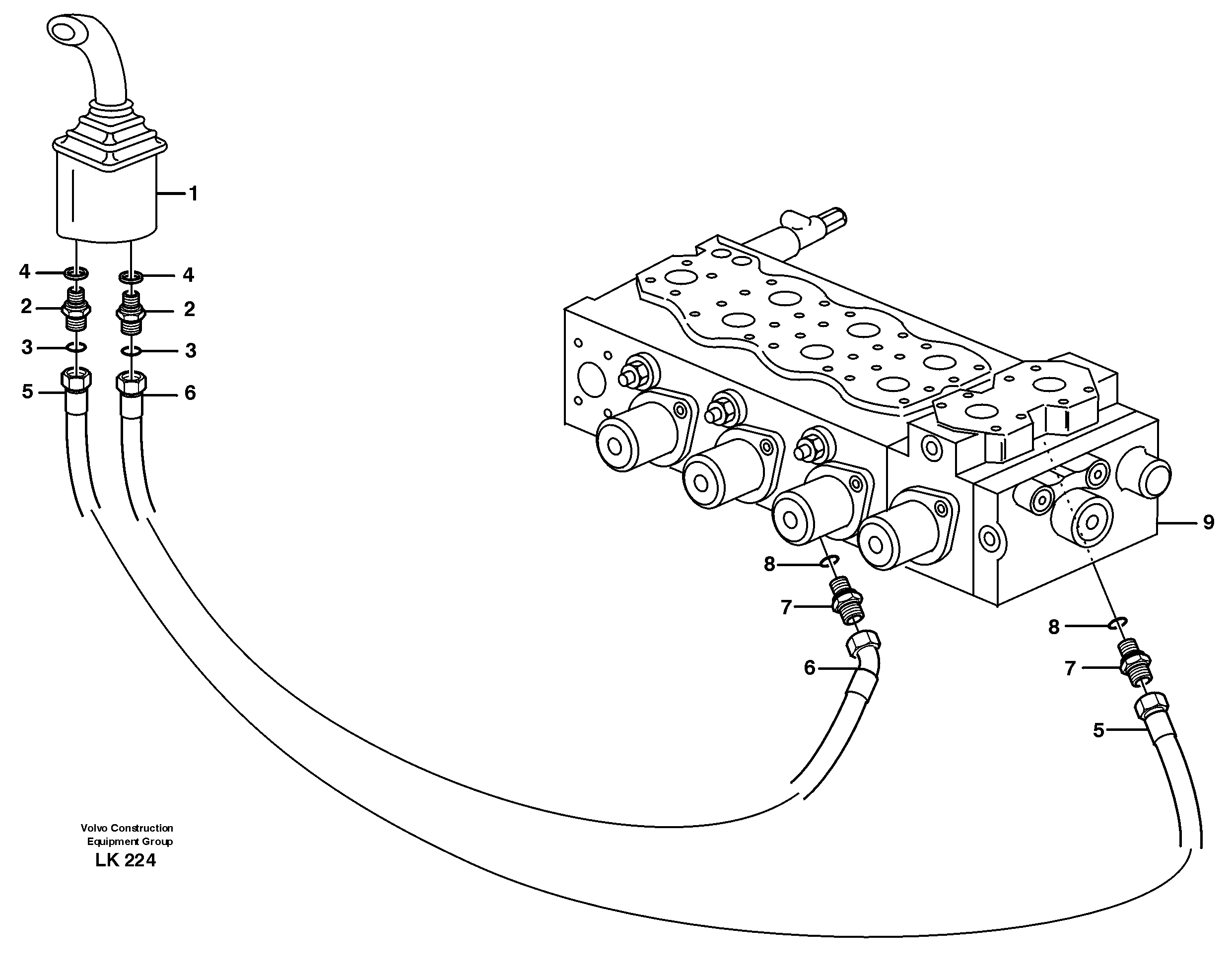 1
4
4
2
2
3
3
5
6
9
8
7
6
8
7
5
Volvo Construction Equipment Group
LK 224