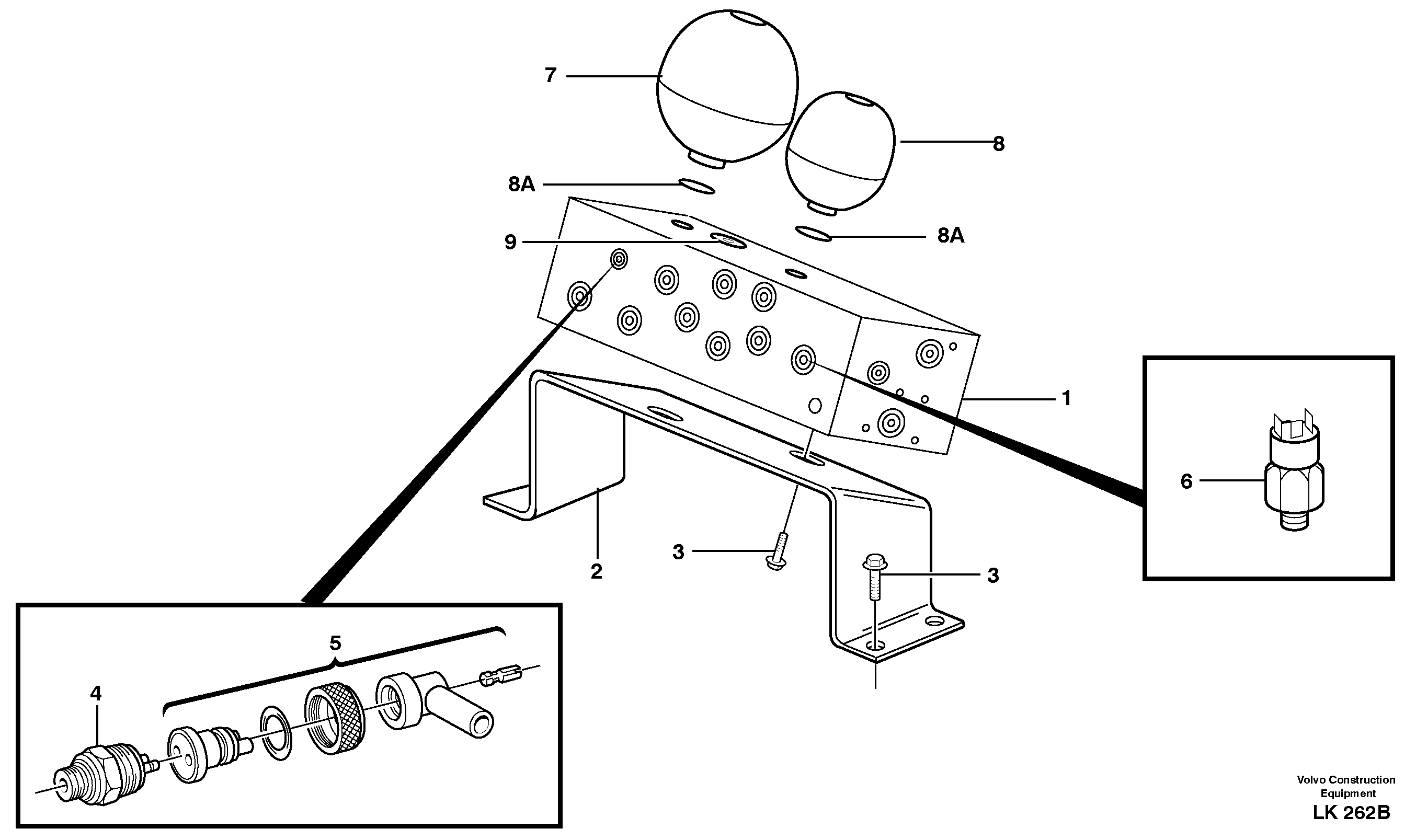 7

8

8A

8A

9

1

6

2

3

3

5

4

Volvo Construction Equipment

LK 262B